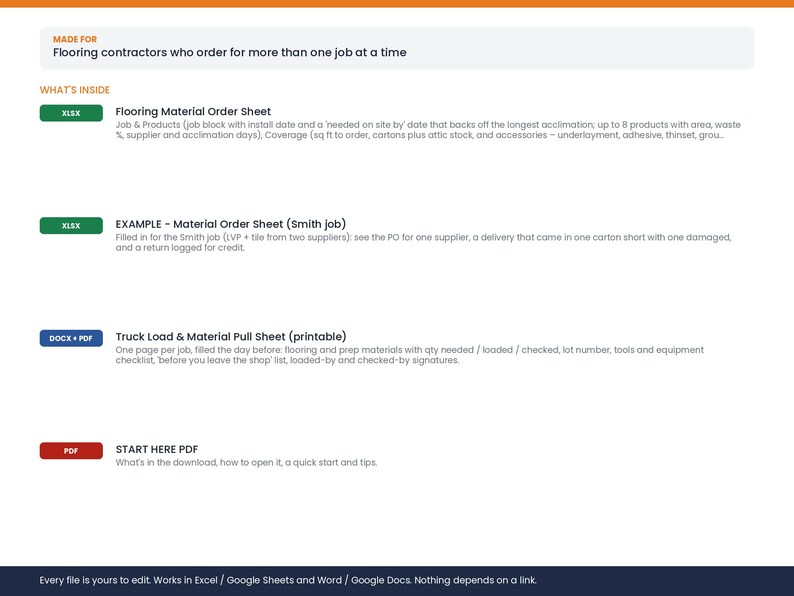 MADE FOR
Flooring contractors who order for more than one job at a time

WHAT'S INSIDE

XLSX
Flooring Material Order Sheet
Job & Products (job block with install date and a 'needed on site by' date that backs off the longest acclimation; up to 8 products with area, waste %, supplier and acclimation days), Coverage (sq ft to order, cartons plus attic stock, and accessories – underlayment, adhesive, thinset, grou...

XLSX
EXAMPLE - Material Order Sheet (Smith job)
Filled in for the Smith job (LVP + tile from two suppliers): see the PO for one supplier, a delivery that came in one carton short with one damaged, and a return logged for credit.

DOCX + PDF
Truck Load & Material Pull Sheet (printable)
One page per job, filled the day before: flooring and prep materials with qty needed / loaded / checked, lot number, tools and equipment checklist, 'before you leave the shop' list, loaded-by and checked-by signatures.

PDF
START HERE PDF
What's in the download, how to open it, a quick start and tips.

Every file is yours to edit. Works in Excel / Google Sheets and Word / Google Docs. Nothing depends on a link.