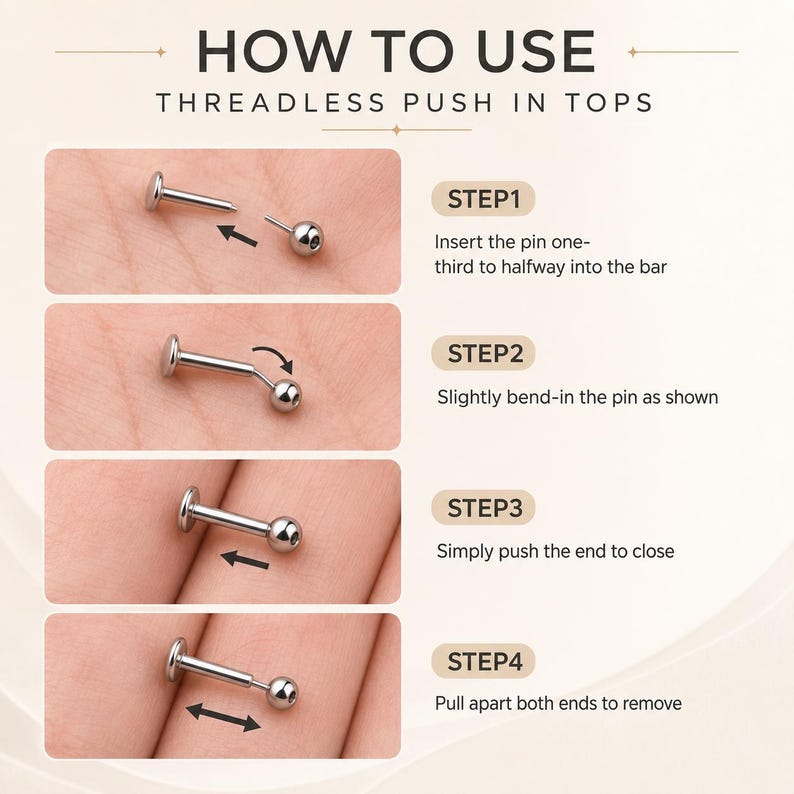 HOW TO USE
THREADLESS PUSH IN TOPS

STEP1
Insert the pin one-third to halfway into the bar

STEP2
Slightly bend-in the pin as shown

STEP3
Simply push the end to close

STEP4
Pull apart both ends to remove