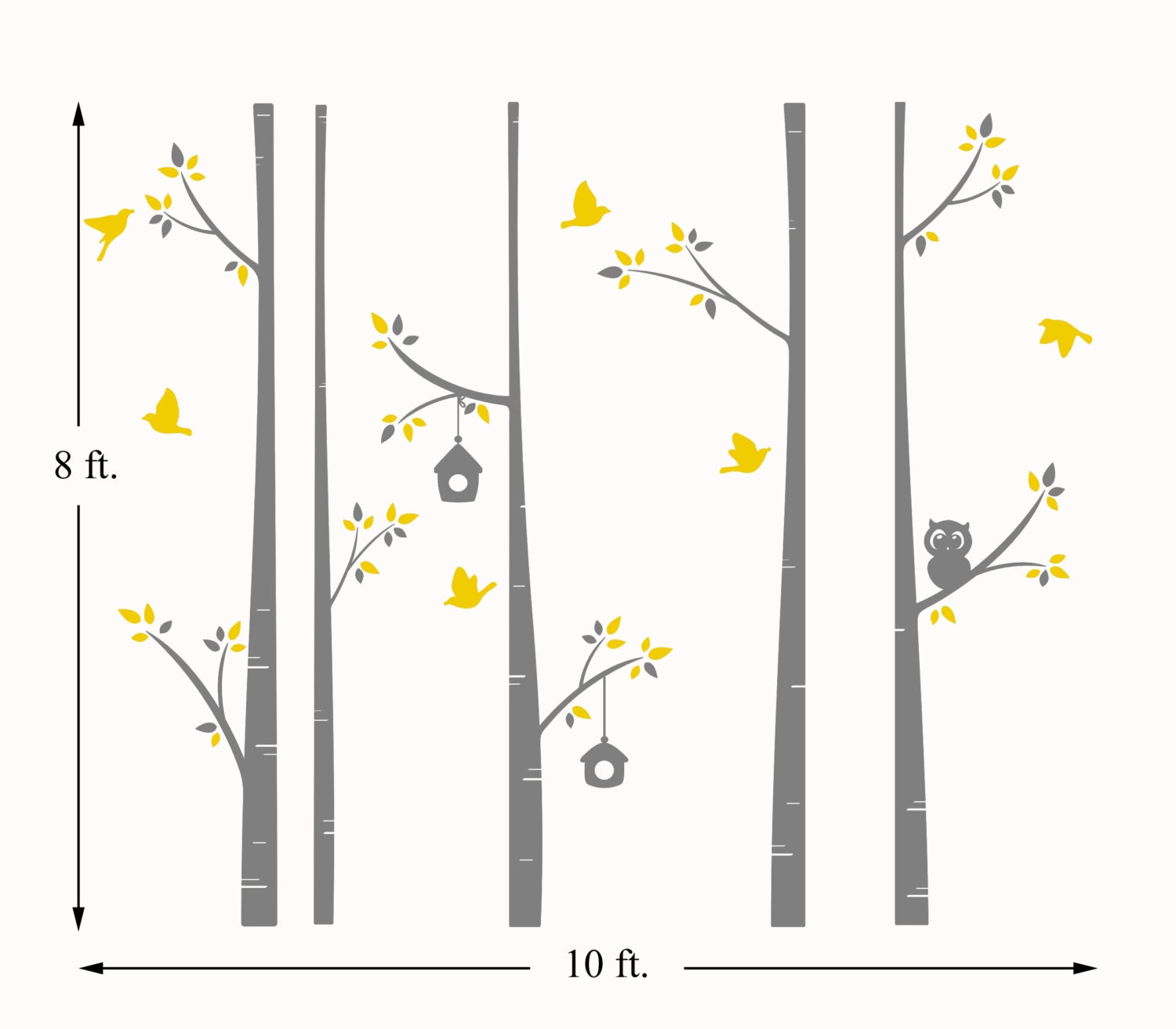 8 ft.

10 ft.