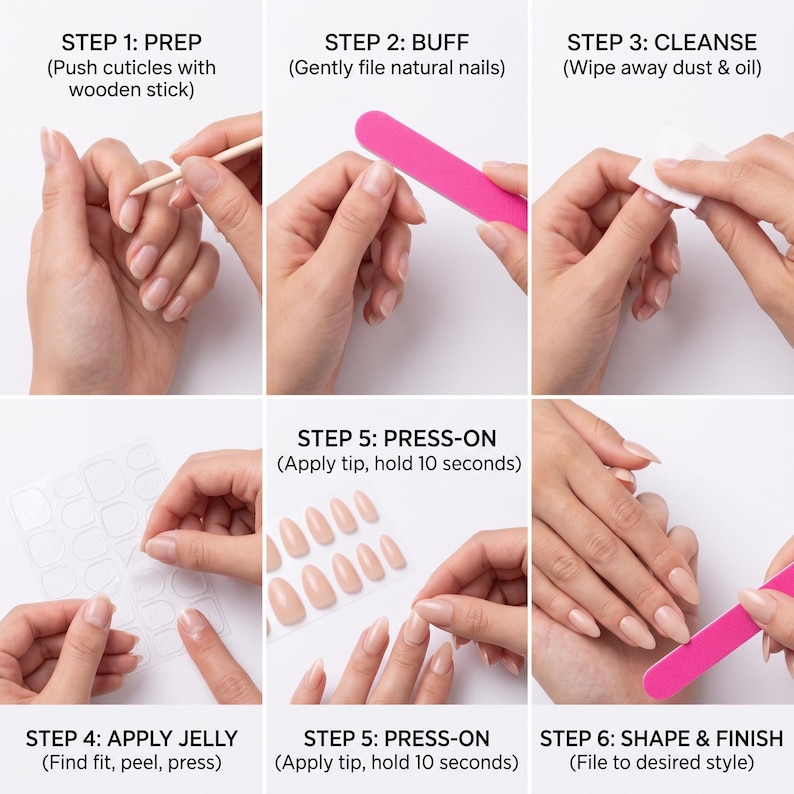 STEP 1: PREP
(Push cuticles with wooden stick)

STEP 2: BUFF
(Gently file natural nails)

STEP 3: CLEANSE
(Wipe away dust & oil)

STEP 5: PRESS-ON
(Apply tip, hold 10 seconds)

STEP 4: APPLY JELLY
(Find fit, peel, press)

STEP 5: PRESS-ON
(Apply tip, hold 10 seconds)

STEP 6: SHAPE & FINISH
(File to desired style)