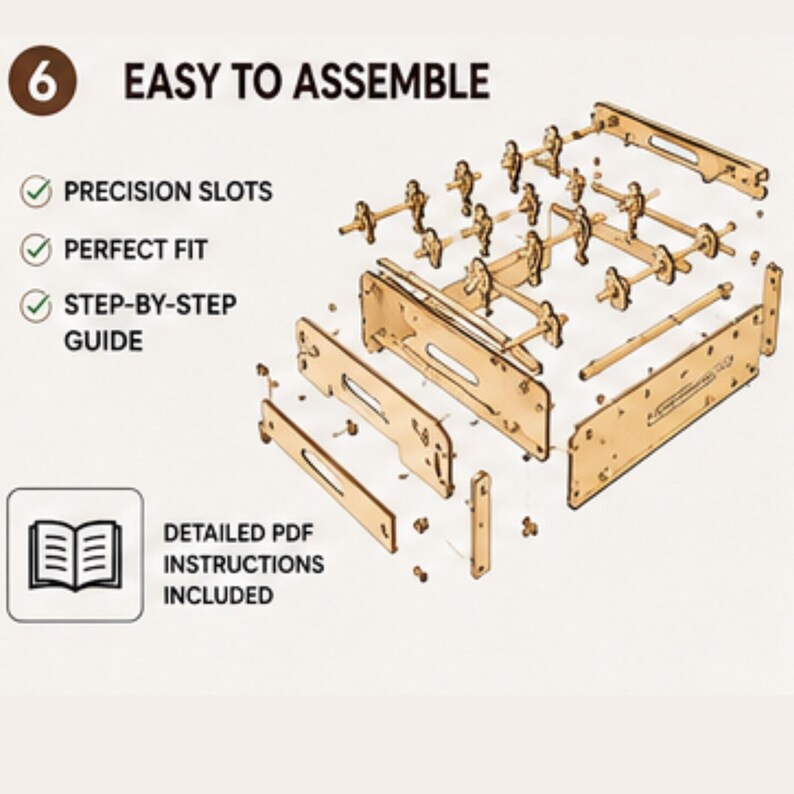 6 EASY TO ASSEMBLE

PRECISION SLOTS

PERFECT FIT

STEP-BY-STEP GUIDE

DETAILED PDF INSTRUCTIONS INCLUDED