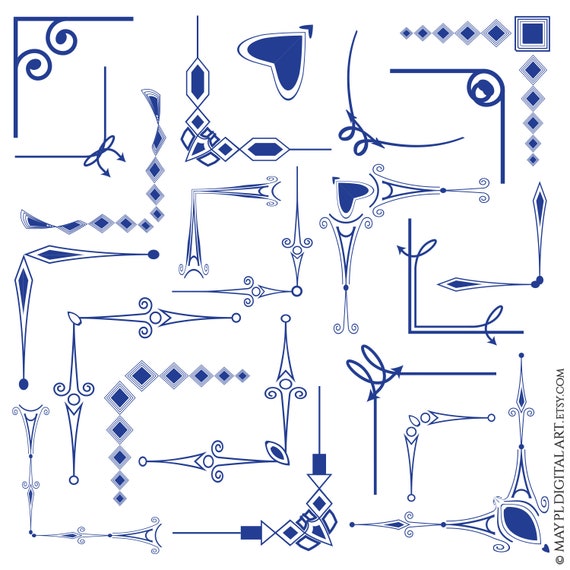 © MAYPLDIGITALART.ETSY.COM