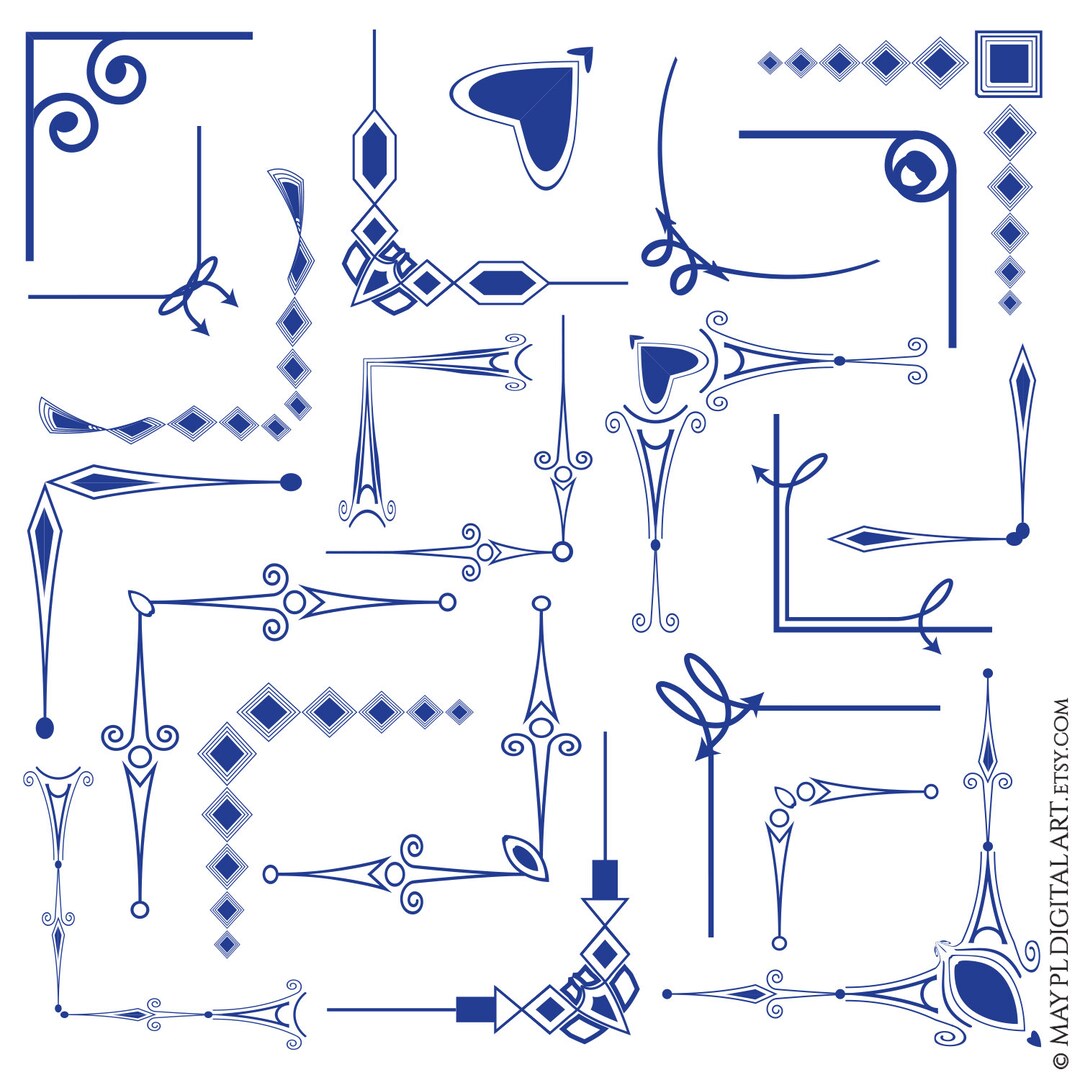 © MAYPLDIGITALART.ETSY.COM