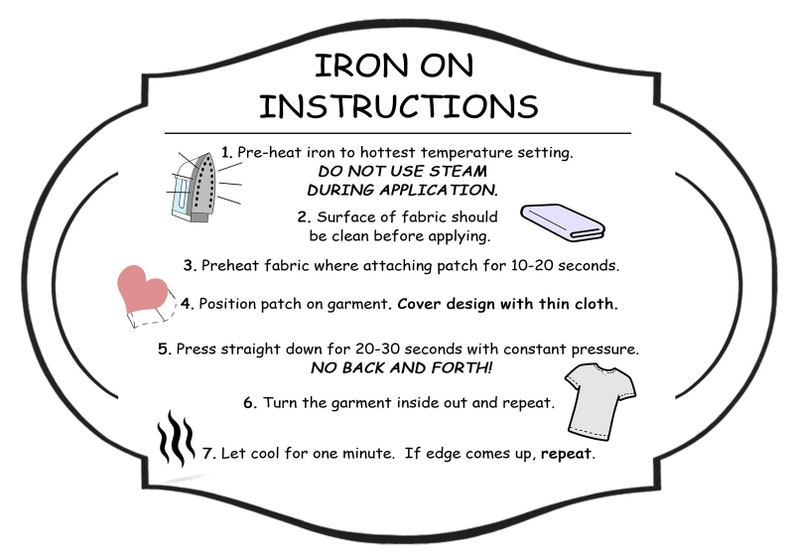 IRON ON INSTRUCTIONS

1. Pre-heat iron to hottest temperature setting. DO NOT USE STEAM DURING APPLICATION.

2. Surface of fabric should be clean before applying.

3. Preheat fabric where attaching patch for 10-20 seconds.

4. Position patch on garment. Cover design with thin cloth.

5. Press straight down for 20-30 seconds with constant pressure. NO BACK AND FORTH!

6. Turn the garment inside out and repeat.

7. Let cool for one minute. If edge comes up, repeat.