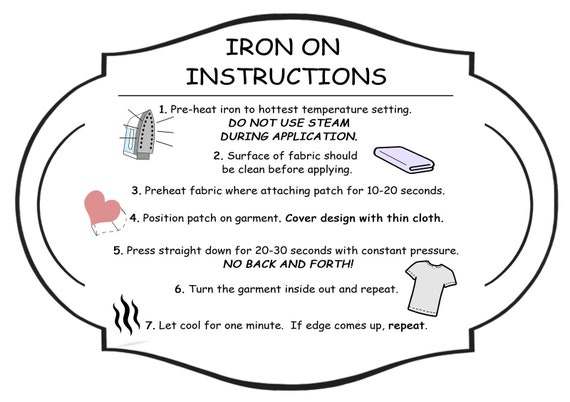 IRON ON INSTRUCTIONS

1. Pre-heat iron to hottest temperature setting. DO NOT USE STEAM DURING APPLICATION.

2. Surface of fabric should be clean before applying.

3. Preheat fabric where attaching patch for 10-20 seconds.

4. Position patch on garment. Cover design with thin cloth.

5. Press straight down for 20-30 seconds with constant pressure. NO BACK AND FORTH!

6. Turn the garment inside out and repeat.

7. Let cool for one minute. If edge comes up, repeat.