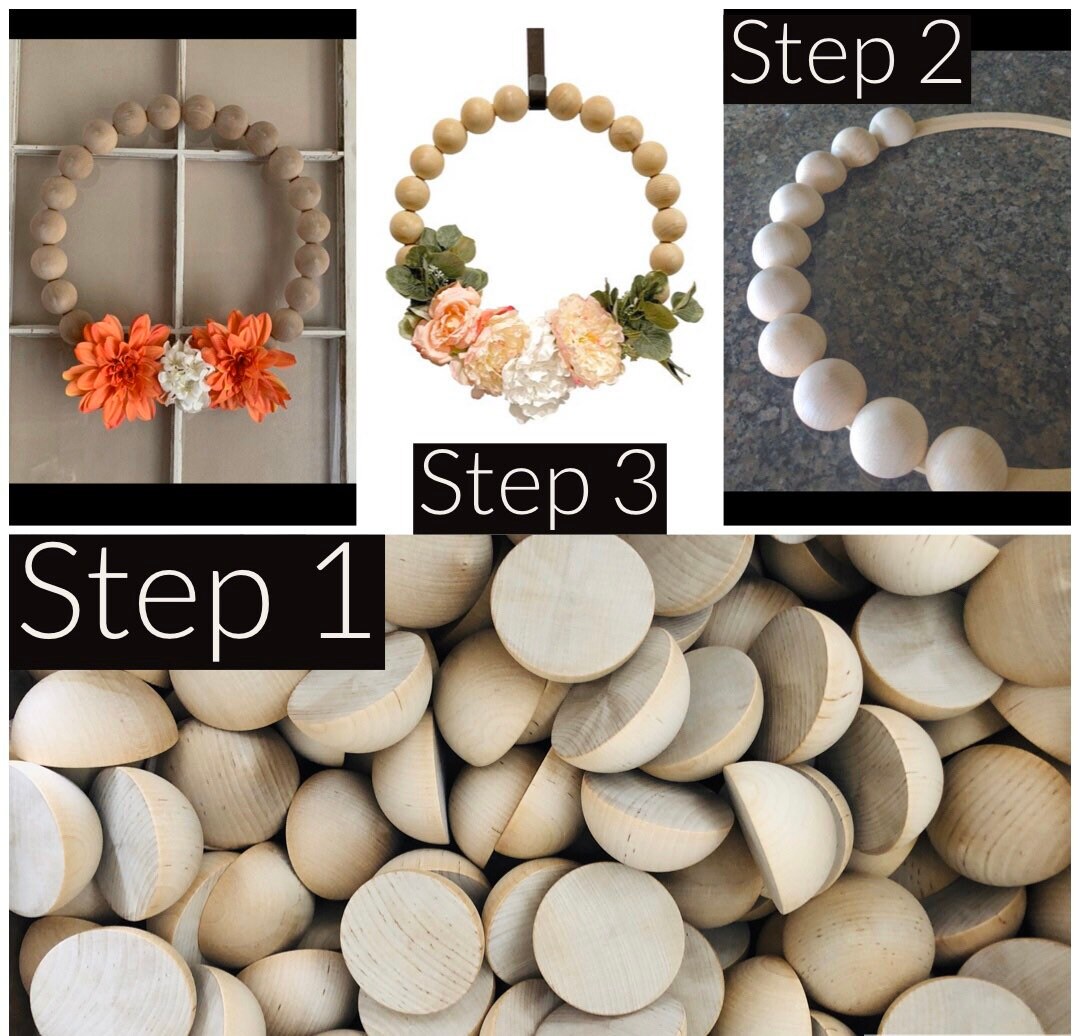 Step 2

Step 3

Step 1