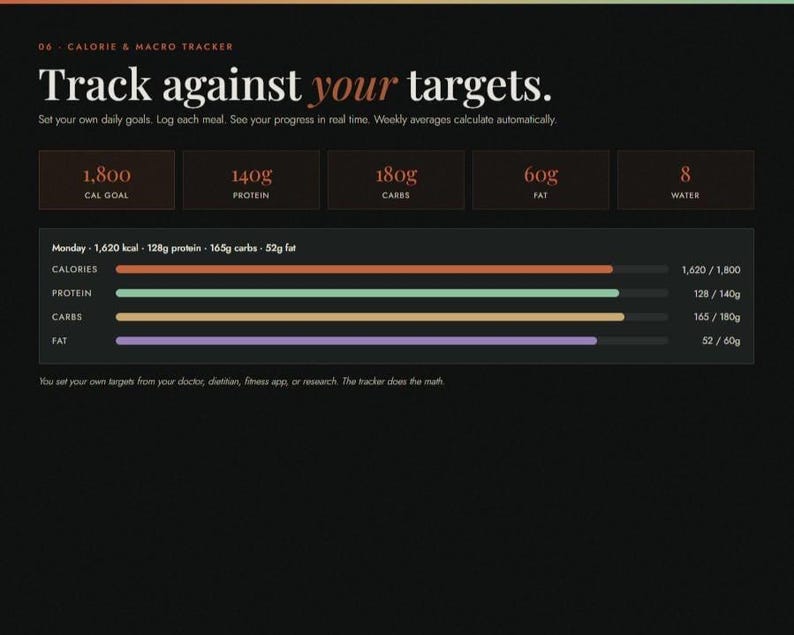 06 · CALORIE & MACRO TRACKER

Track against your targets.

Set your own daily goals. Log each meal. See your progress in real time. Weekly averages calculate automatically.

1,800
CAL GOAL

140g
PROTEIN

180g
CARBS

60g
FAT

8
WATER

Monday · 1,620 kcal · 128g protein · 165g carbs · 52g fat

CALORIES 1,620 / 1,800

PROTEIN 128 / 140g

CARBS 165 / 180g

FAT 52 / 60g

You set your own targets from your doctor, dietitian, fitness app, or research. The tracker does the math.