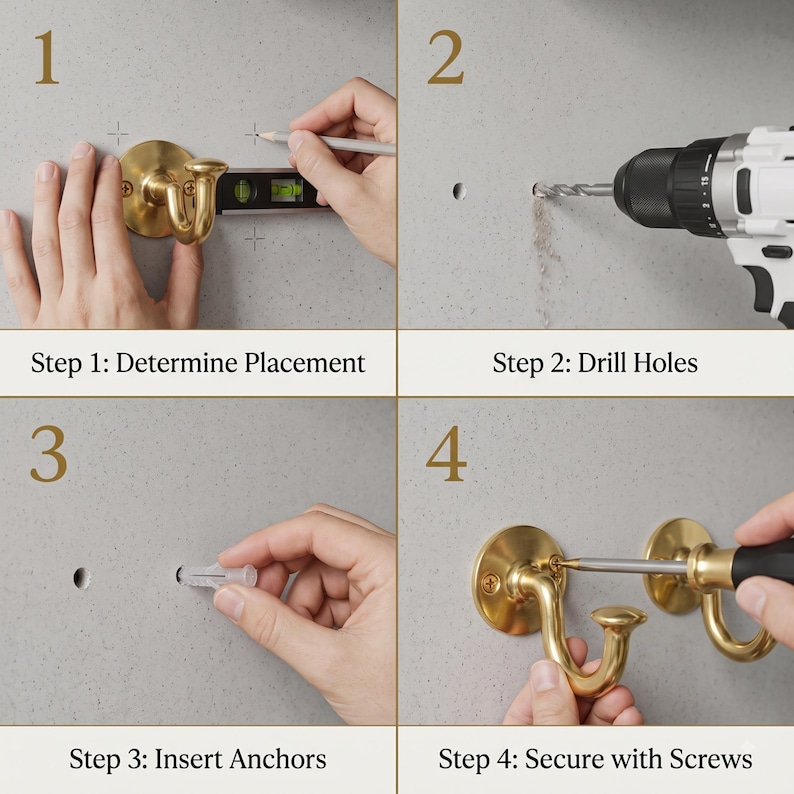 1

Step 1: Determine Placement

2

Step 2: Drill Holes

3

Step 3: Insert Anchors

4

Step 4: Secure with Screws