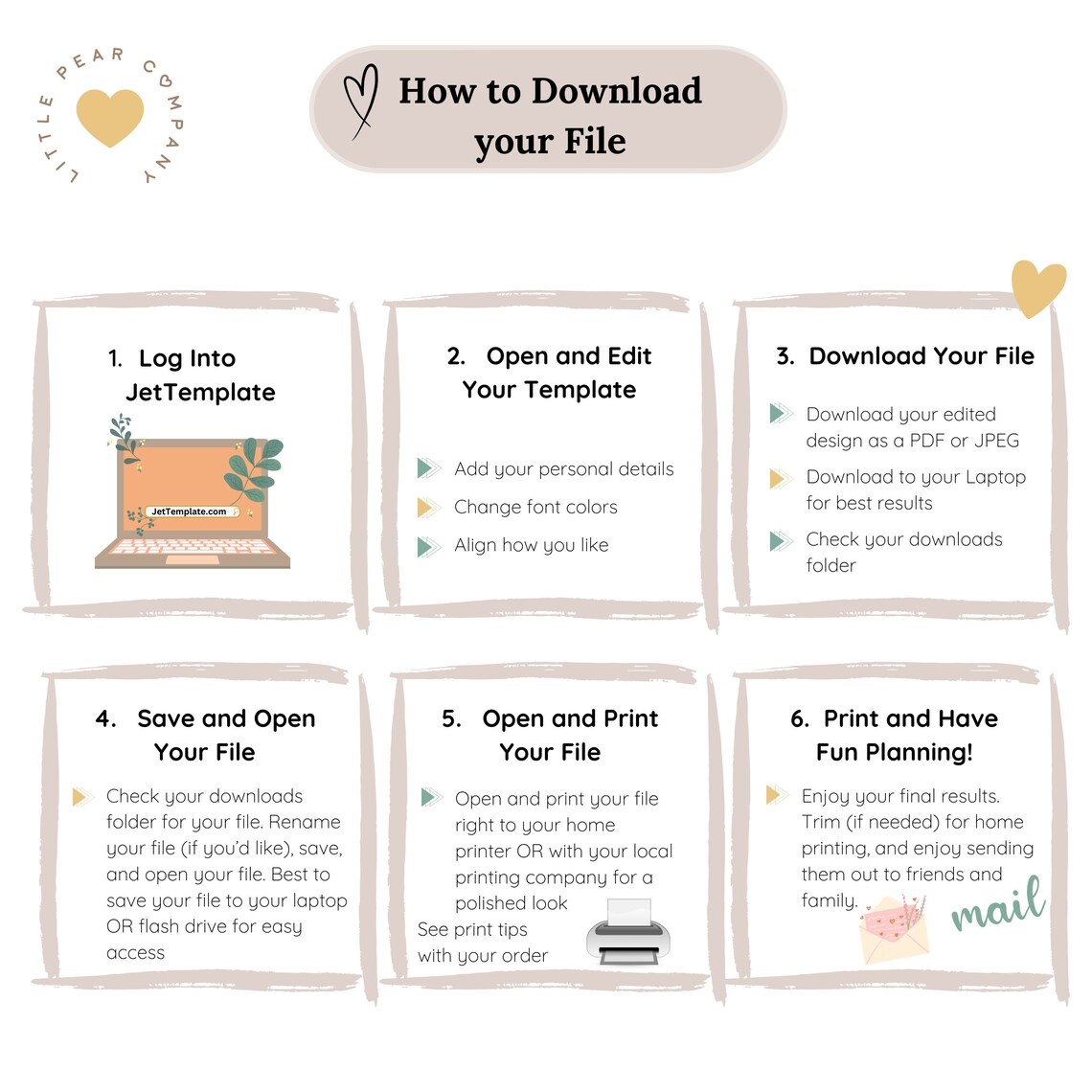 LITTLE PEAR COMPANY

How to Download your File

1. Log Into JetTemplate

JetTemplate.com

2. Open and Edit Your Template

Add your personal details

Change font colors

Align how you like

3. Download Your File

Download your edited design as a PDF or JPEG

Download to your Laptop for best results

Check your downloads folder

4. Save and Open Your File

Check your downloads folder for your file. Rename your file (if you'd like), save, and open your file. Best to save your file to your laptop OR flash drive for easy access

5. Open and Print Your File

Open and print your file right to your home printer OR with your local printing company for a polished look

See print tips with your order

6. Print and Have Fun Planning!

Enjoy your final results. Trim (if needed) for home printing, and enjoy sending them out to friends and family.

mail