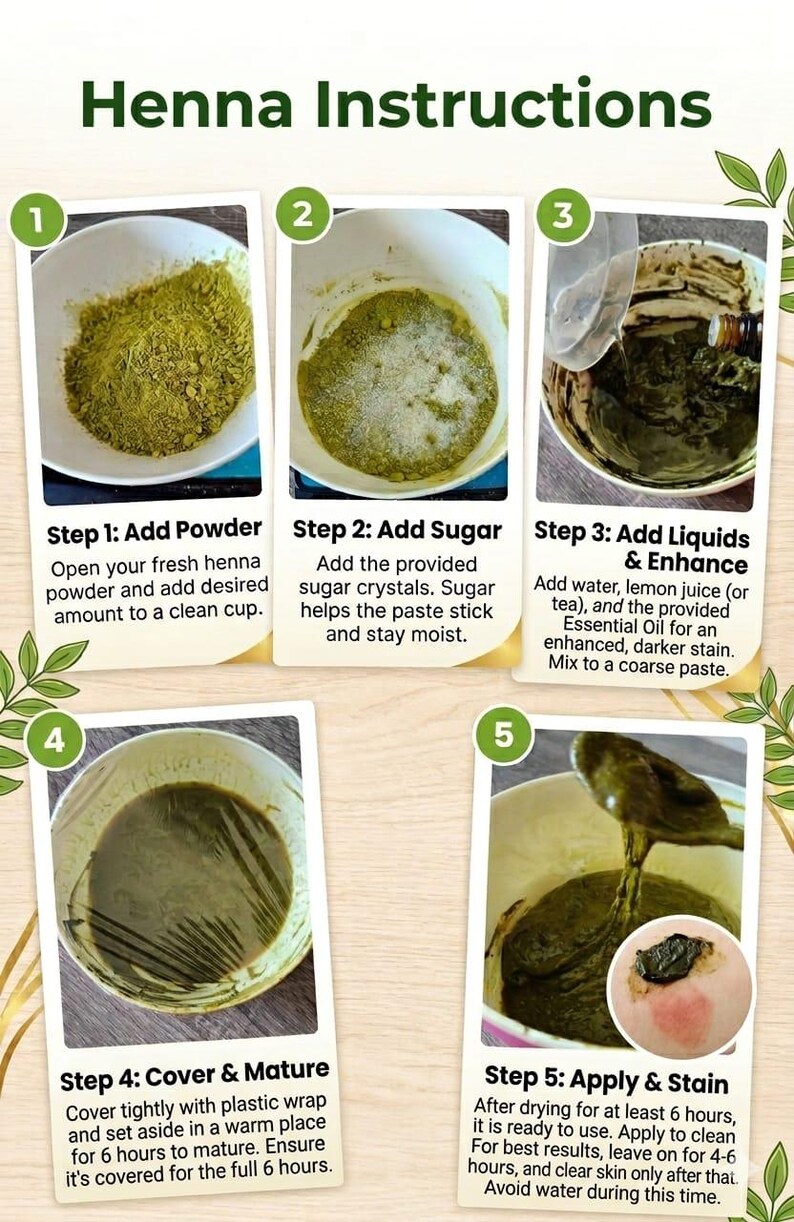 Henna Instructions

1

Step 1: Add Powder

Open your fresh henna powder and add desired amount to a clean cup.

2

Step 2: Add Sugar

Add the provided sugar crystals. Sugar helps the paste stick and stay moist.

3

Step 3: Add Liquids & Enhance

Add water, lemon juice (or tea), and the provided Essential Oil for an enhanced, darker stain. Mix to a coarse paste.

4

Step 4: Cover & Mature

Cover tightly with plastic wrap and set aside in a warm place for 6 hours to mature. Ensure it's covered for the full 6 hours.

5

Step 5: Apply & Stain

After drying for at least 6 hours, it is ready to use. Apply to clean For best results, leave on for 4-6 hours, and clear skin only after that. Avoid water during this time.