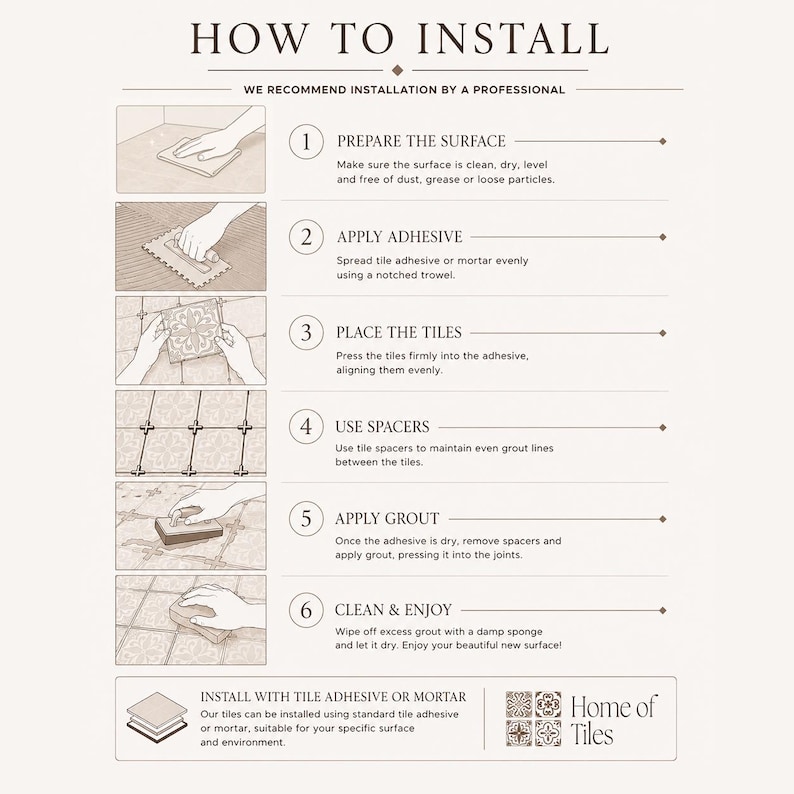 HOW TO INSTALL

WE RECOMMEND INSTALLATION BY A PROFESSIONAL

1 PREPARE THE SURFACE

Make sure the surface is clean, dry, level and free of dust, grease or loose particles.

2 APPLY ADHESIVE

Spread tile adhesive or mortar evenly using a notched trowel.

3 PLACE THE TILES

Press the tiles firmly into the adhesive, aligning them evenly.

4 USE SPACERS

Use tile spacers to maintain even grout lines between the tiles.

5 APPLY GROUT

Once the adhesive is dry, remove spacers and apply grout, pressing it into the joints.

6 CLEAN & ENJOY

Wipe off excess grout with a damp sponge and let it dry. Enjoy your beautiful new surface!

INSTALL WITH TILE ADHESIVE OR MORTAR

Our tiles can be installed using standard tile adhesive or mortar, suitable for your specific surface and environment.

Home of Tiles