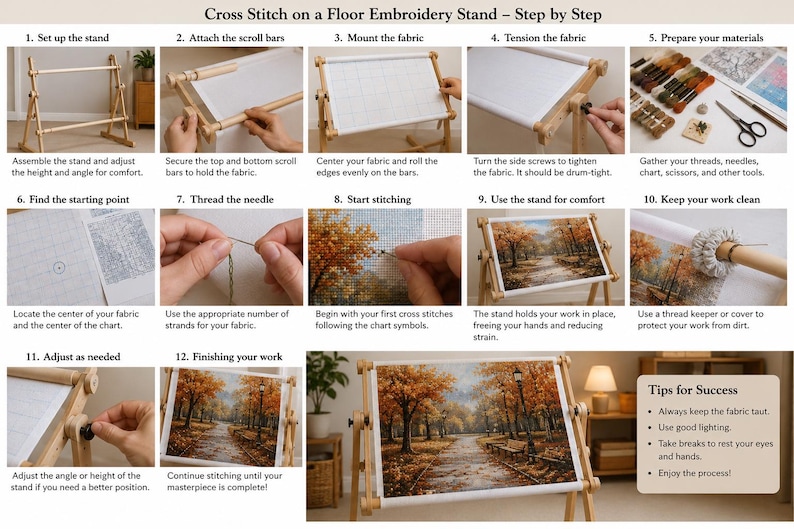 Cross Stitch on a Floor Embroidery Stand – Step by Step

1. Set up the stand

Assemble the stand and adjust the height and angle for comfort.

2. Attach the scroll bars

Secure the top and bottom scroll bars to hold the fabric.

3. Mount the fabric

Center your fabric and roll the edges evenly on the bars.

4. Tension the fabric

Turn the side screws to tighten the fabric. It should be drum-tight.

5. Prepare your materials

Gather your threads, needles, chart, scissors, and other tools.

6. Find the starting point

Locate the center of your fabric and the center of the chart.

7. Thread the needle

Use the appropriate number of strands for your fabric.

8. Start stitching

Begin with your first cross stitches following the chart symbols.

9. Use the stand for comfort

The stand holds your work in place, freeing your hands and reducing strain.

10. Keep your work clean

Use a thread keeper or cover to protect your work from dirt.

11. Adjust as needed

Adjust the angle or height of the stand if you need a better position.

12. Finishing your work

Continue stitching until your masterpiece is complete!

Tips for Success

• Always keep the fabric taut.
• Use good lighting.
• Take breaks to rest your eyes and hands.
• Enjoy the process!