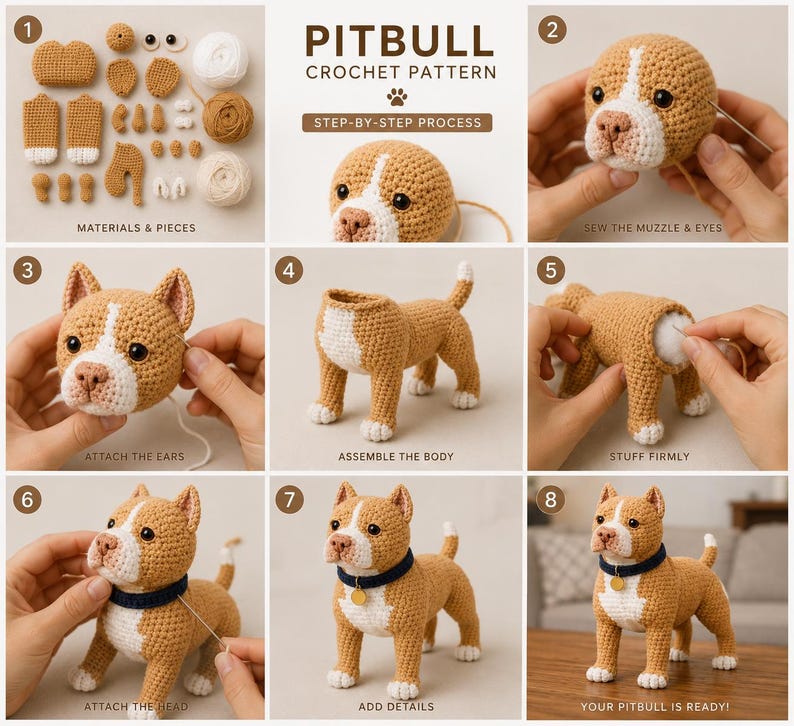 1

MATERIALS & PIECES

PITBULL
CROCHET PATTERN

STEP-BY-STEP PROCESS

2

SEW THE MUZZLE & EYES

3

ATTACH THE EARS

4

ASSEMBLE THE BODY

5

STUFF FIRMLY

6

ATTACH THE HEAD

7

ADD DETAILS

8

YOUR PITBULL IS READY!