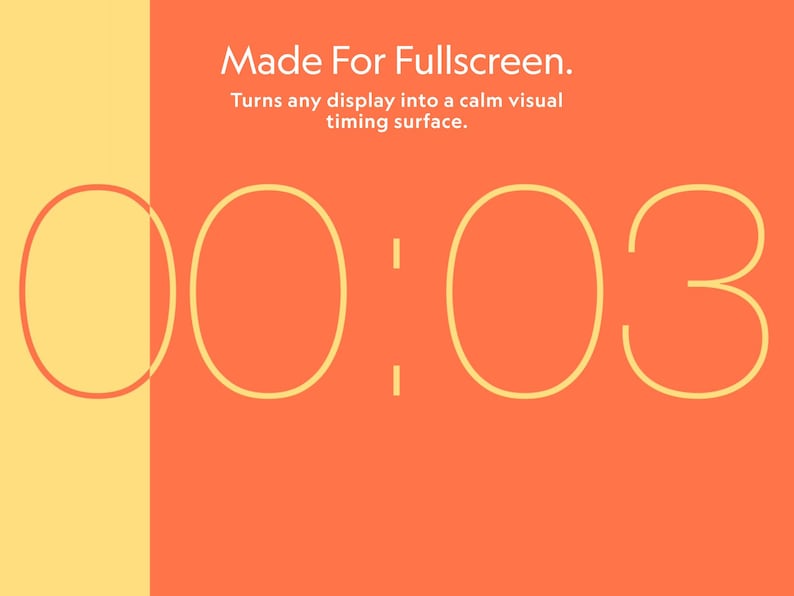 Made For Fullscreen.

Turns any display into a calm visual timing surface.

00:03