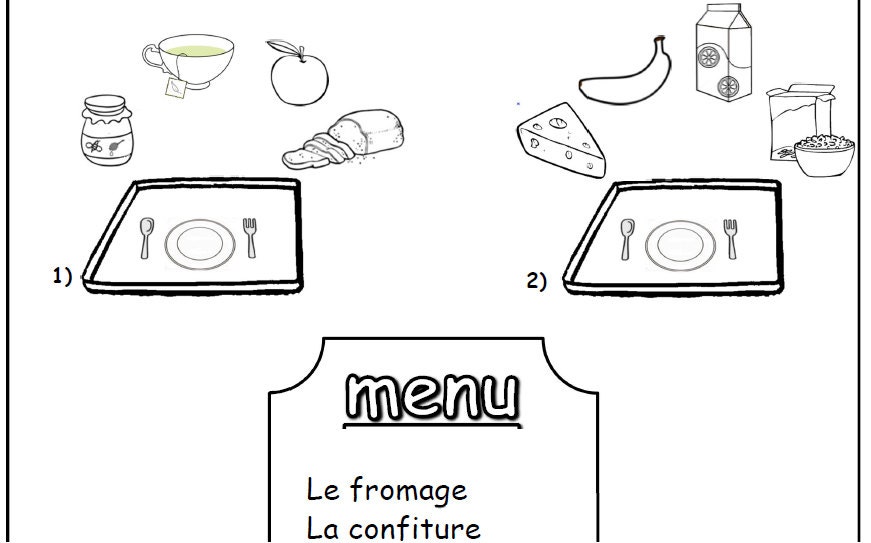 1)

2)

menu

Le fromage
La confiture