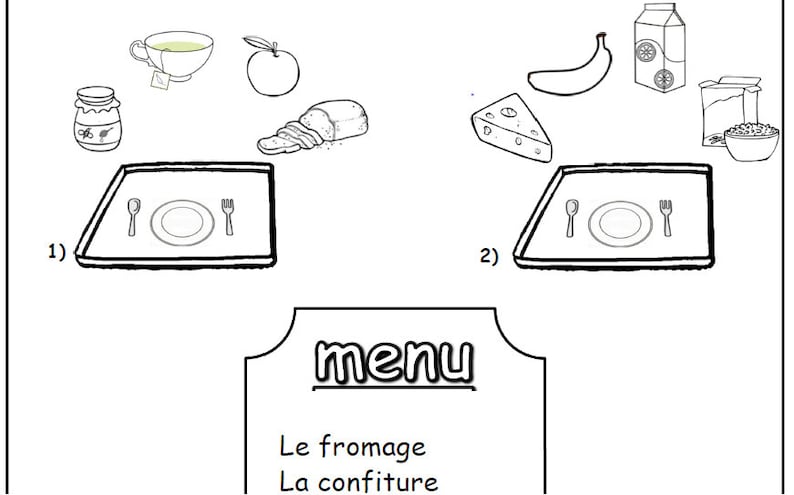 1)

2)

menu

Le fromage
La confiture