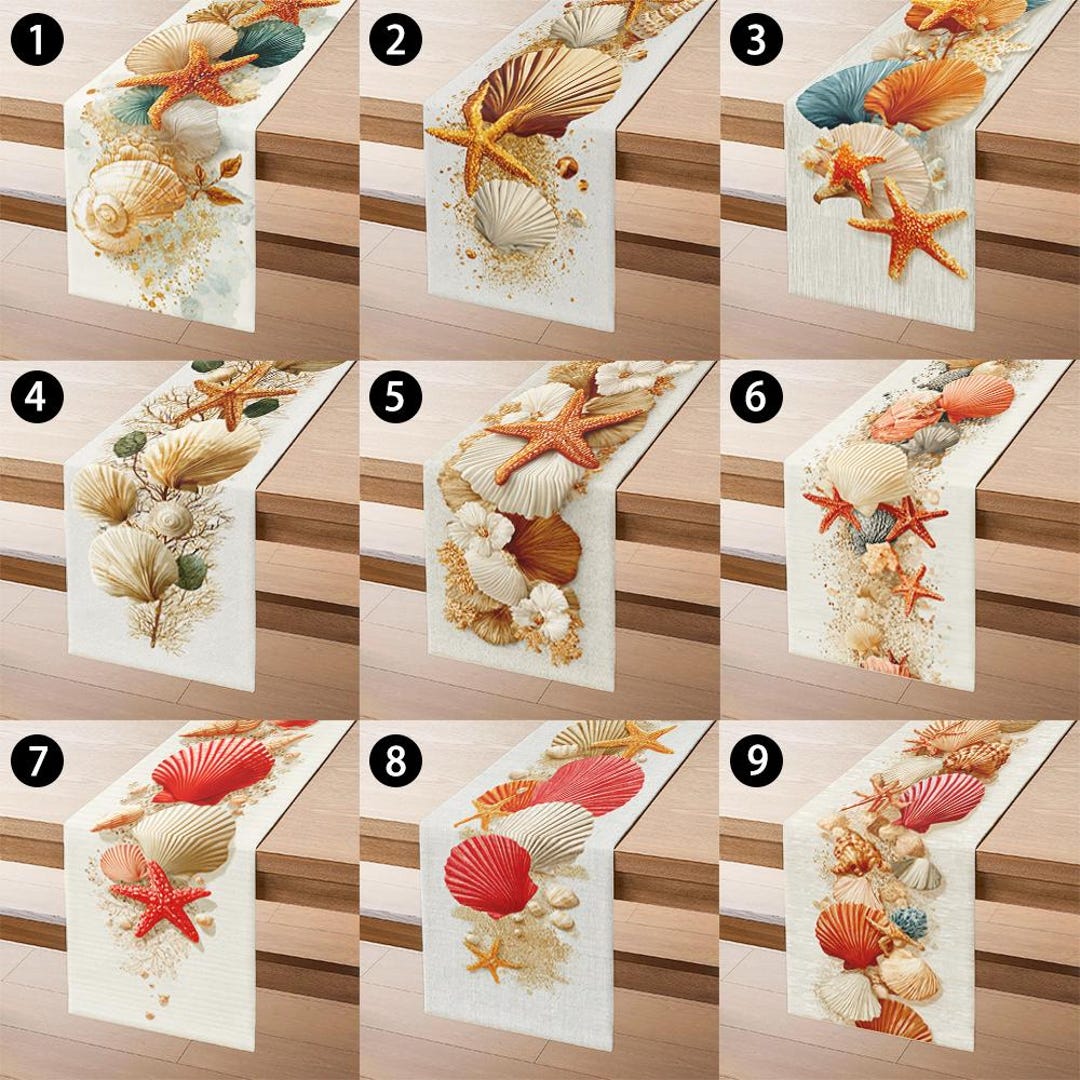 1

2

3

4

5

6

7

8

9