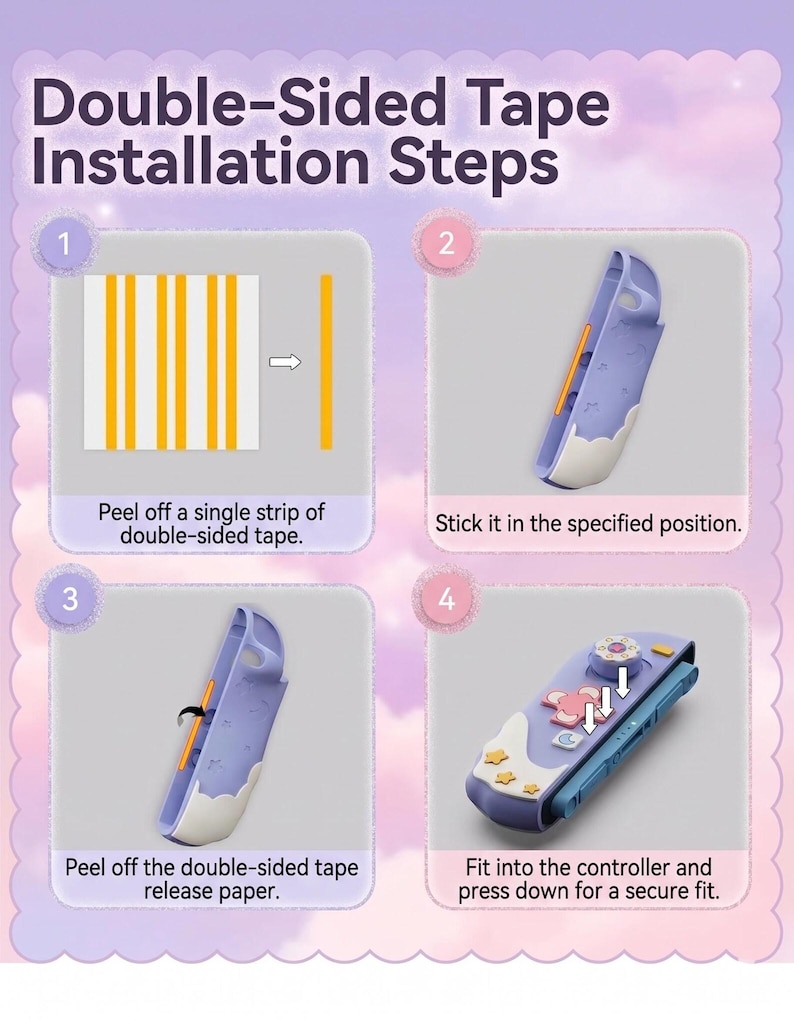 Double-Sided Tape Installation Steps

1

Peel off a single strip of double-sided tape.

2

Stick it in the specified position.

3

Peel off the double-sided tape release paper.

4

Fit into the controller and press down for a secure fit.