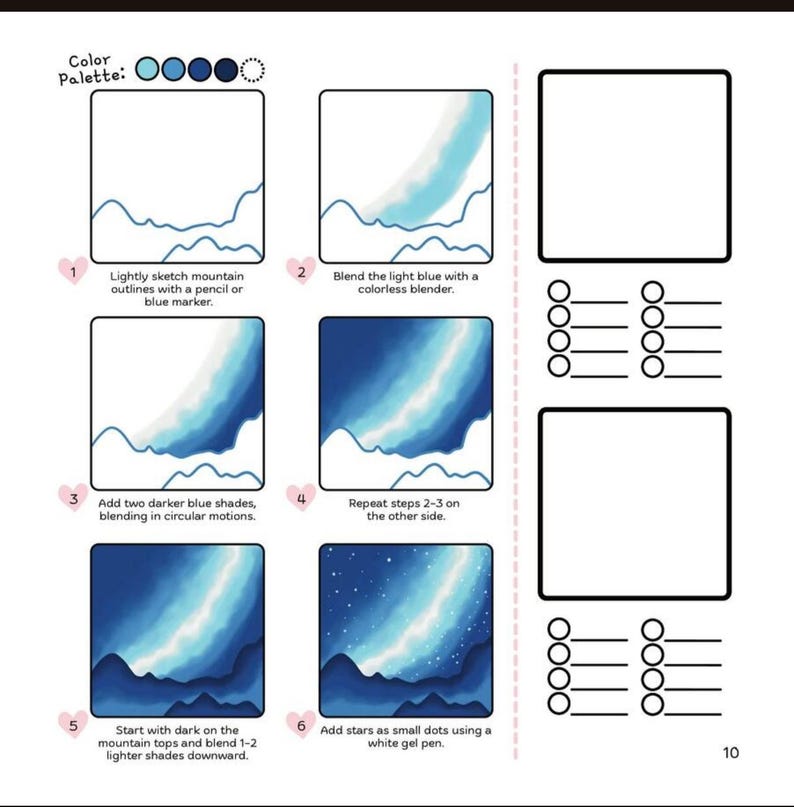 Color Palette:

1 Lightly sketch mountain outlines with a pencil or blue marker.

2 Blend the light blue with a colorless blender.

3 Add two darker blue shades, blending in circular motions.

4 Repeat steps 2–3 on the other side.

5 Start with dark on the mountain tops and blend 1–2 lighter shades downward.

6 Add stars as small dots using a white gel pen.

10