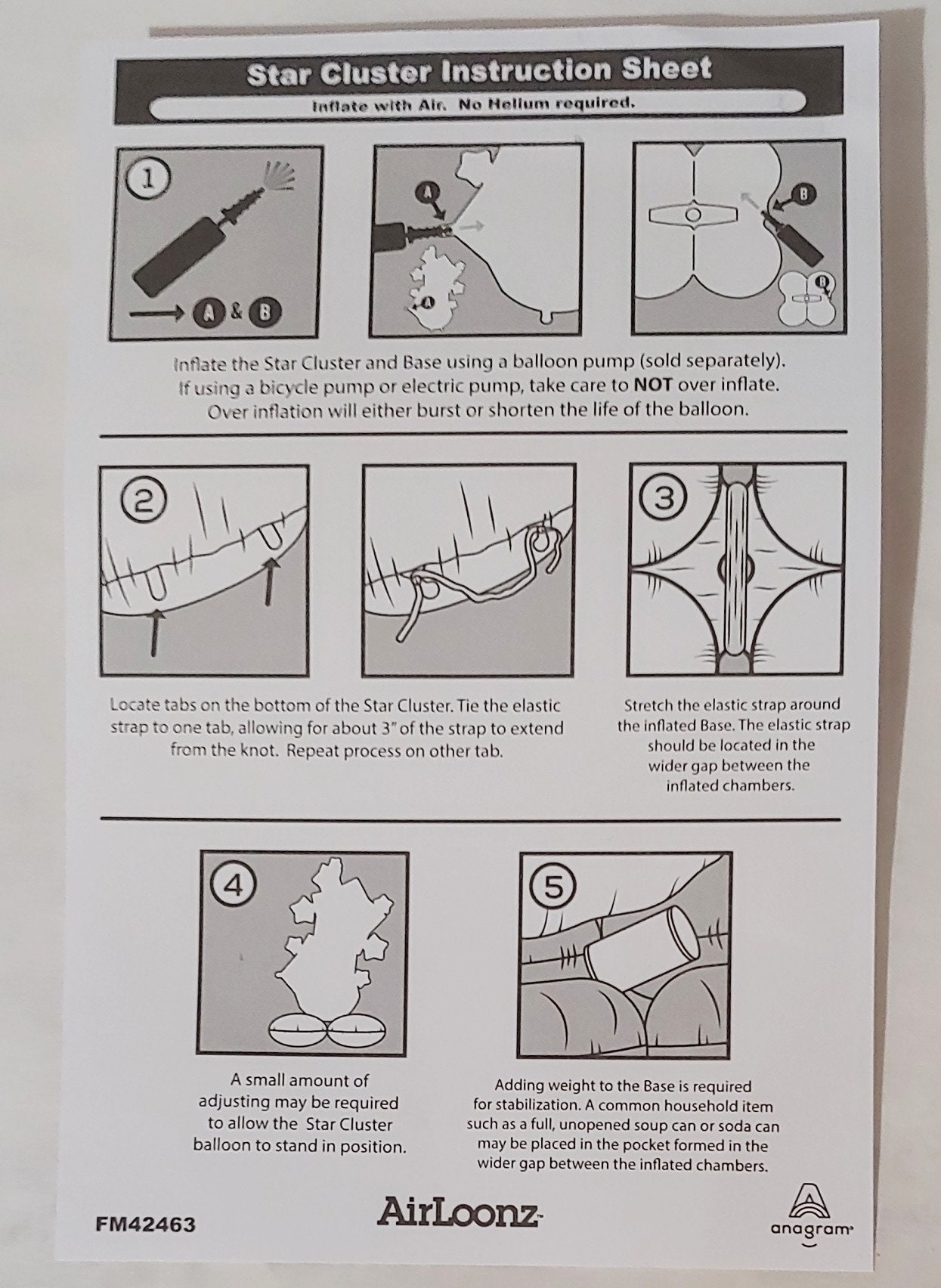 Star Cluster Instruction Sheet

Inflate with Air. No Helium required.

1

A & B

A

A

B

B

Inflate the Star Cluster and Base using a balloon pump (sold separately). If using a bicycle pump or electric pump, take care to NOT over inflate. Over inflation will either burst or shorten the life of the balloon.

2

3

Locate tabs on the bottom of the Star Cluster. Tie the elastic strap to one tab, allowing for about 3" of the strap to extend from the knot. Repeat process on other tab.

Stretch the elastic strap around the inflated Base. The elastic strap should be located in the wider gap between the inflated chambers.

4

5

A small amount of adjusting may be required to allow the Star Cluster balloon to stand in position.

Adding weight to the Base is required for stabilization. A common household item such as a full, unopened soup can or soda can may be placed in the pocket formed in the wider gap between the inflated chambers.

FM42463

AirLoonz

anagram