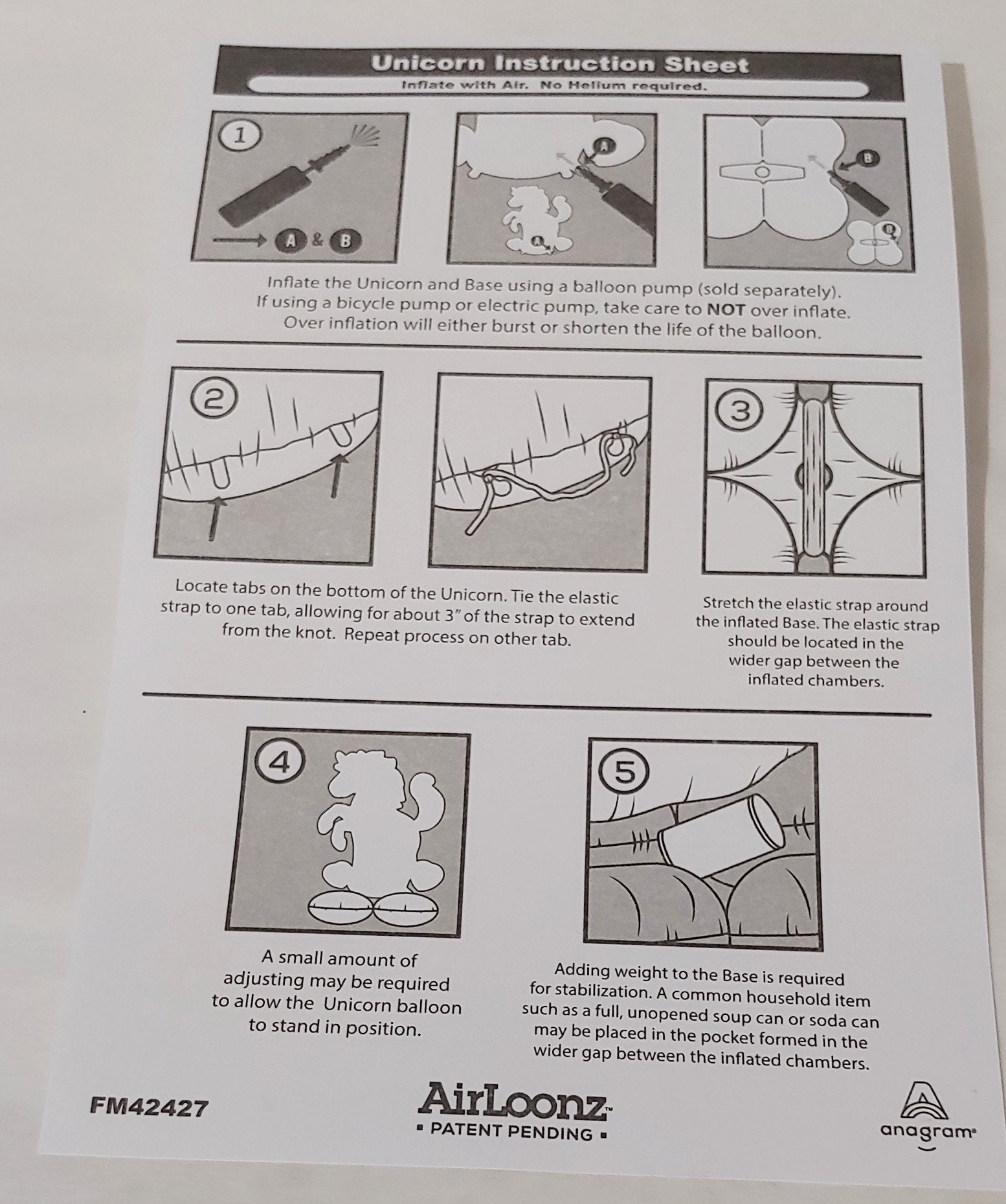 Unicorn Instruction Sheet

Inflate with Air. No Helium required.

1

A & B

A

A

B

B

Inflate the Unicorn and Base using a balloon pump (sold separately). If using a bicycle pump or electric pump, take care to NOT over inflate. Over inflation will either burst or shorten the life of the balloon.

2

3

Locate tabs on the bottom of the Unicorn. Tie the elastic strap to one tab, allowing for about 3" of the strap to extend from the knot. Repeat process on other tab.

Stretch the elastic strap around the inflated Base. The elastic strap should be located in the wider gap between the inflated chambers.

4

5

A small amount of adjusting may be required to allow the Unicorn balloon to stand in position.

Adding weight to the Base is required for stabilization. A common household item such as a full, unopened soup can or soda can may be placed in the pocket formed in the wider gap between the inflated chambers.

FM42427

AirLoonz™
▪ PATENT PENDING ▪

anagram®