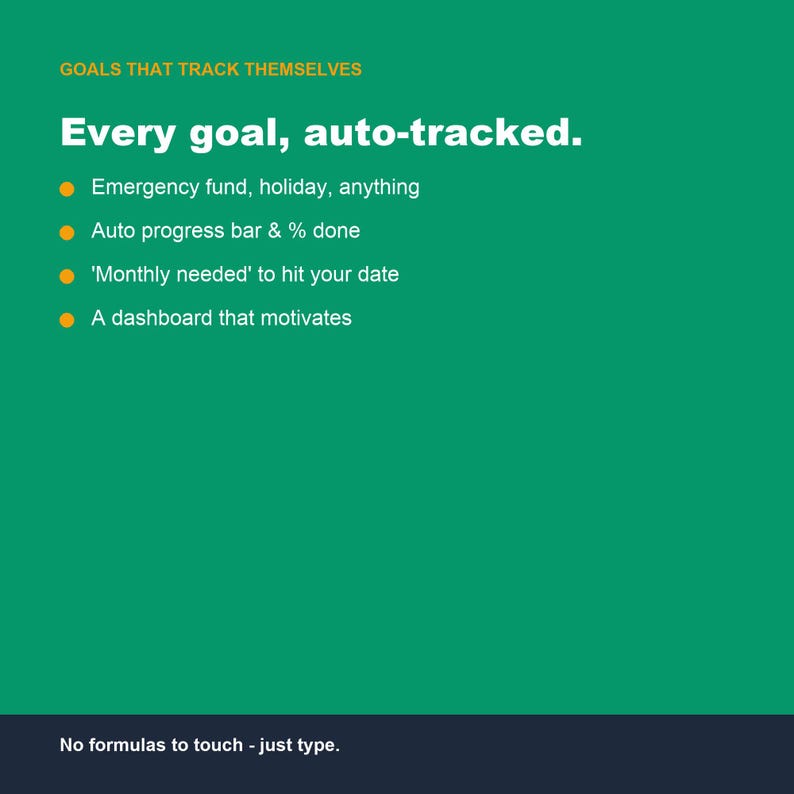 GOALS THAT TRACK THEMSELVES

Every goal, auto-tracked.

• Emergency fund, holiday, anything
• Auto progress bar & % done
• 'Monthly needed' to hit your date
• A dashboard that motivates

No formulas to touch - just type.