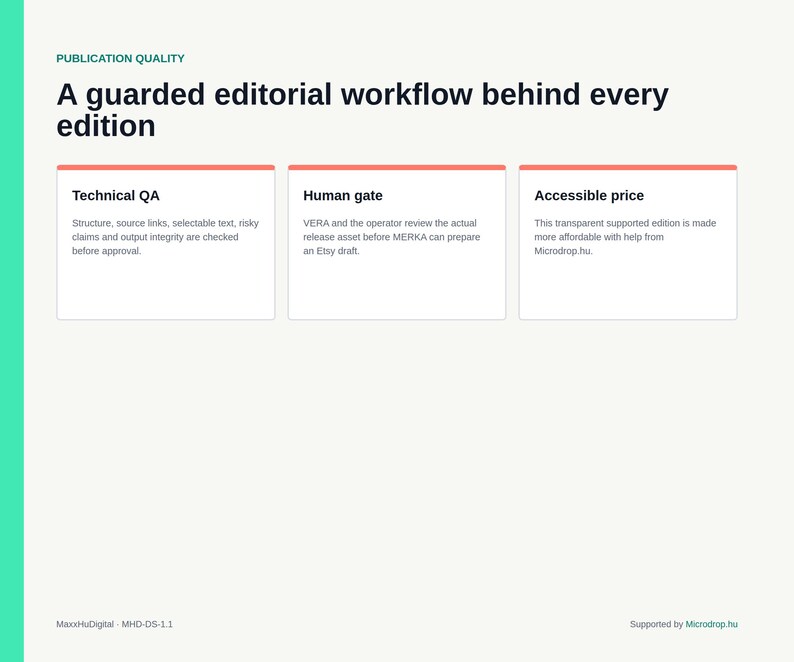 PUBLICATION QUALITY

A guarded editorial workflow behind every edition

Technical QA

Structure, source links, selectable text, risky claims and output integrity are checked before approval.

Human gate

VERA and the operator review the actual release asset before MERKA can prepare an Etsy draft.

Accessible price

This transparent supported edition is made more affordable with help from Microdrop.hu.

MaxxHuDigital · MHD-DS-1.1

Supported by Microdrop.hu