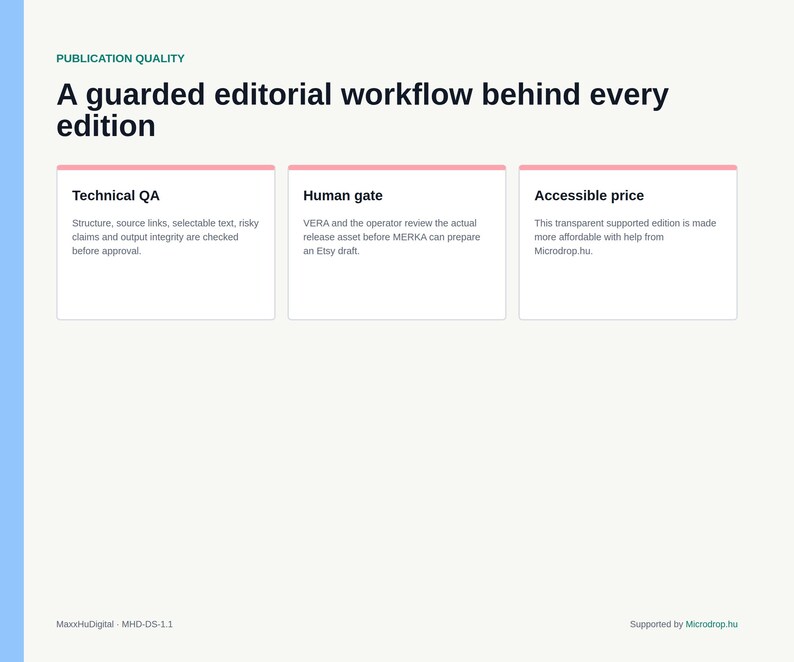 PUBLICATION QUALITY

A guarded editorial workflow behind every edition

Technical QA

Structure, source links, selectable text, risky claims and output integrity are checked before approval.

Human gate

VERA and the operator review the actual release asset before MERKA can prepare an Etsy draft.

Accessible price

This transparent supported edition is made more affordable with help from Microdrop.hu.

MaxxHuDigital · MHD-DS-1.1

Supported by Microdrop.hu