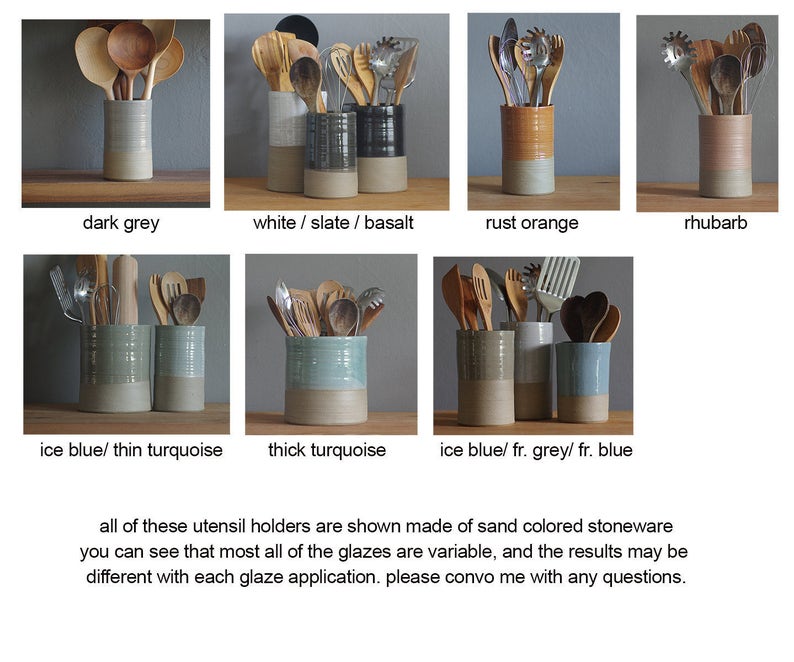 dark grey

white / slate / basalt

rust orange

rhubarb

ice blue/ thin turquoise

thick turquoise

ice blue/ fr. grey/ fr. blue

all of these utensil holders are shown made of sand colored stoneware
you can see that most all of the glazes are variable, and the results may be different with each glaze application. please convo me with any questions.