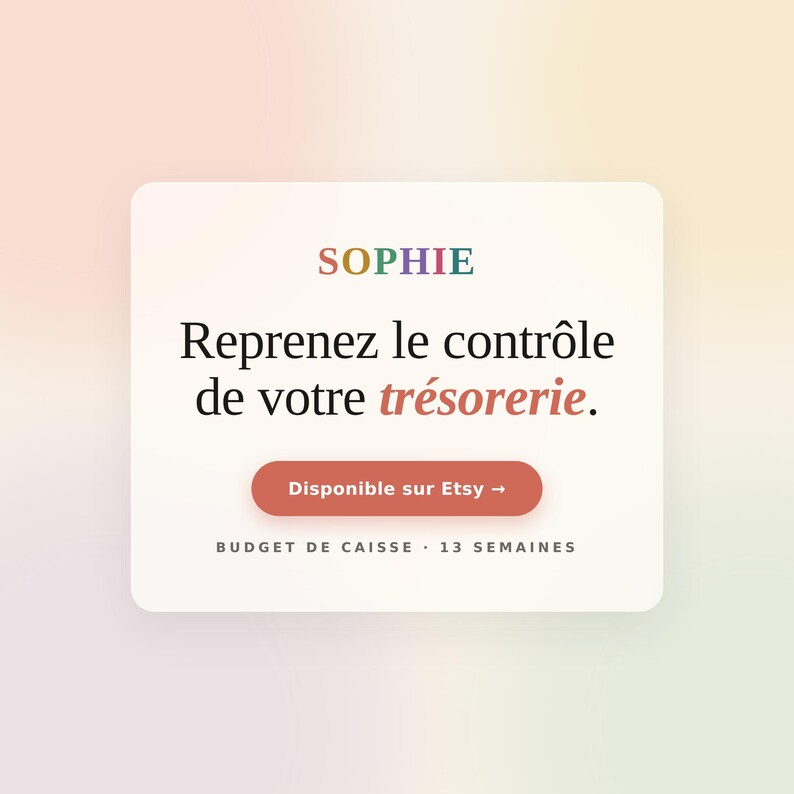 SOPHIE

Reprenez le contrôle de votre trésorerie.

Disponible sur Etsy →

BUDGET DE CAISSE · 13 SEMAINES