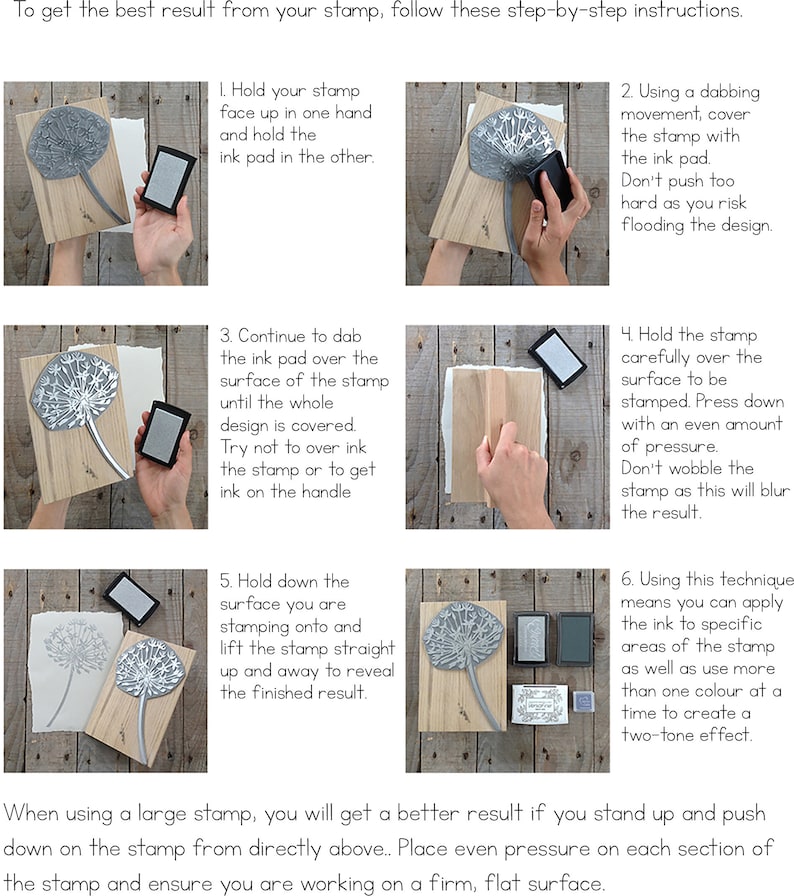 To get the best result from your stamp, follow these step-by-step instructions.

1. Hold your stamp face up in one hand and hold the ink pad in the other.

2. Using a dabbing movement, cover the stamp with the ink pad. Don't push too hard as you risk flooding the design.

3. Continue to dab the ink pad over the surface of the stamp until the whole design is covered. Try not to over ink the stamp or to get ink on the handle

4. Hold the stamp carefully over the surface to be stamped. Press down with an even amount of pressure. Don't wobble the stamp as this will blur the result.

5. Hold down the surface you are stamping onto and lift the stamp straight up and away to reveal the finished result.

6. Using this technique means you can apply the ink to specific areas of the stamp as well as use more than one colour at a time to create a two-tone effect.

When using a large stamp, you will get a better result if you stand up and push down on the stamp from directly above.. Place even pressure on each section of the stamp and ensure you are working on a firm, flat surface.