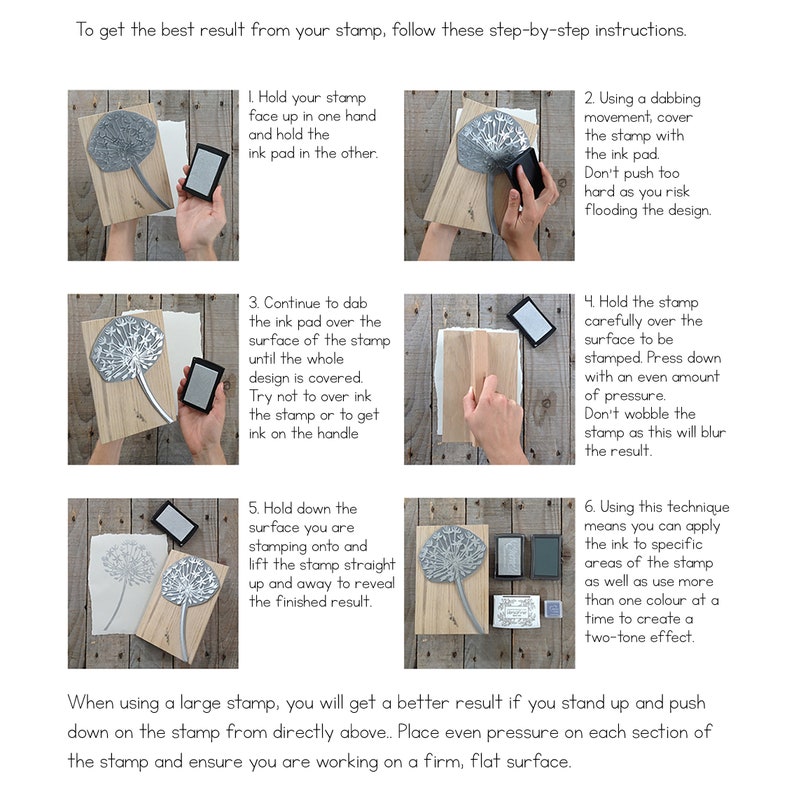 To get the best result from your stamp, follow these step-by-step instructions.

1. Hold your stamp face up in one hand and hold the ink pad in the other.

2. Using a dabbing movement, cover the stamp with the ink pad. Don't push too hard as you risk flooding the design.

3. Continue to dab the ink pad over the surface of the stamp until the whole design is covered. Try not to over ink the stamp or to get ink on the handle

4. Hold the stamp carefully over the surface to be stamped. Press down with an even amount of pressure. Don't wobble the stamp as this will blur the result.

5. Hold down the surface you are stamping onto and lift the stamp straight up and away to reveal the finished result.

6. Using this technique means you can apply the ink to specific areas of the stamp as well as use more than one colour at a time to create a two-tone effect.

When using a large stamp, you will get a better result if you stand up and push down on the stamp from directly above.. Place even pressure on each section of the stamp and ensure you are working on a firm, flat surface.