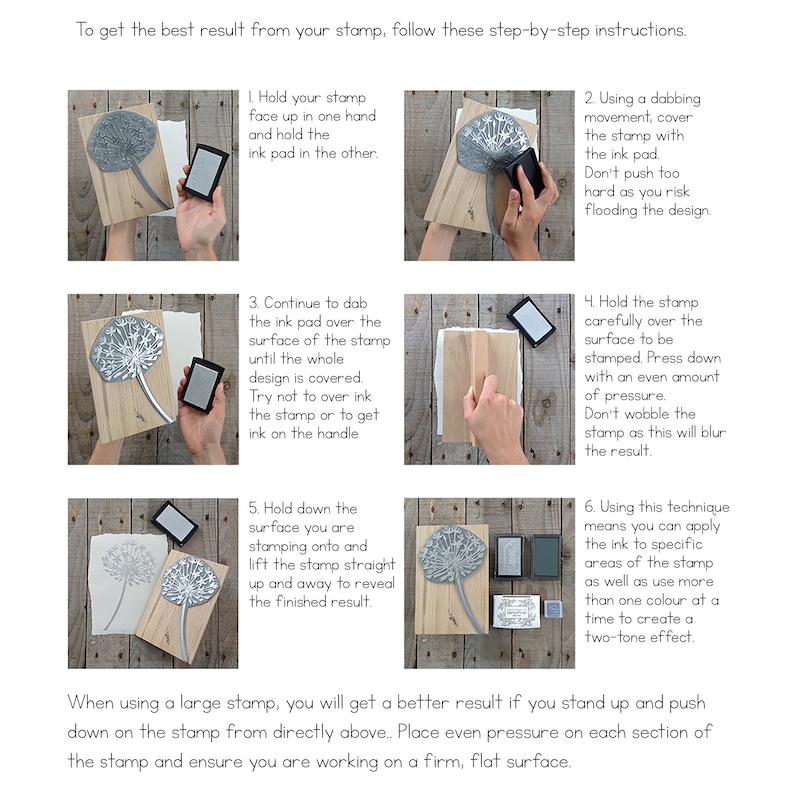 To get the best result from your stamp, follow these step-by-step instructions.

1. Hold your stamp face up in one hand and hold the ink pad in the other.

2. Using a dabbing movement, cover the stamp with the ink pad. Don't push too hard as you risk flooding the design.

3. Continue to dab the ink pad over the surface of the stamp until the whole design is covered. Try not to over ink the stamp or to get ink on the handle

4. Hold the stamp carefully over the surface to be stamped. Press down with an even amount of pressure. Don't wobble the stamp as this will blur the result.

5. Hold down the surface you are stamping onto and lift the stamp straight up and away to reveal the finished result.

6. Using this technique means you can apply the ink to specific areas of the stamp as well as use more than one colour at a time to create a two-tone effect.

When using a large stamp, you will get a better result if you stand up and push down on the stamp from directly above.. Place even pressure on each section of the stamp and ensure you are working on a firm, flat surface.