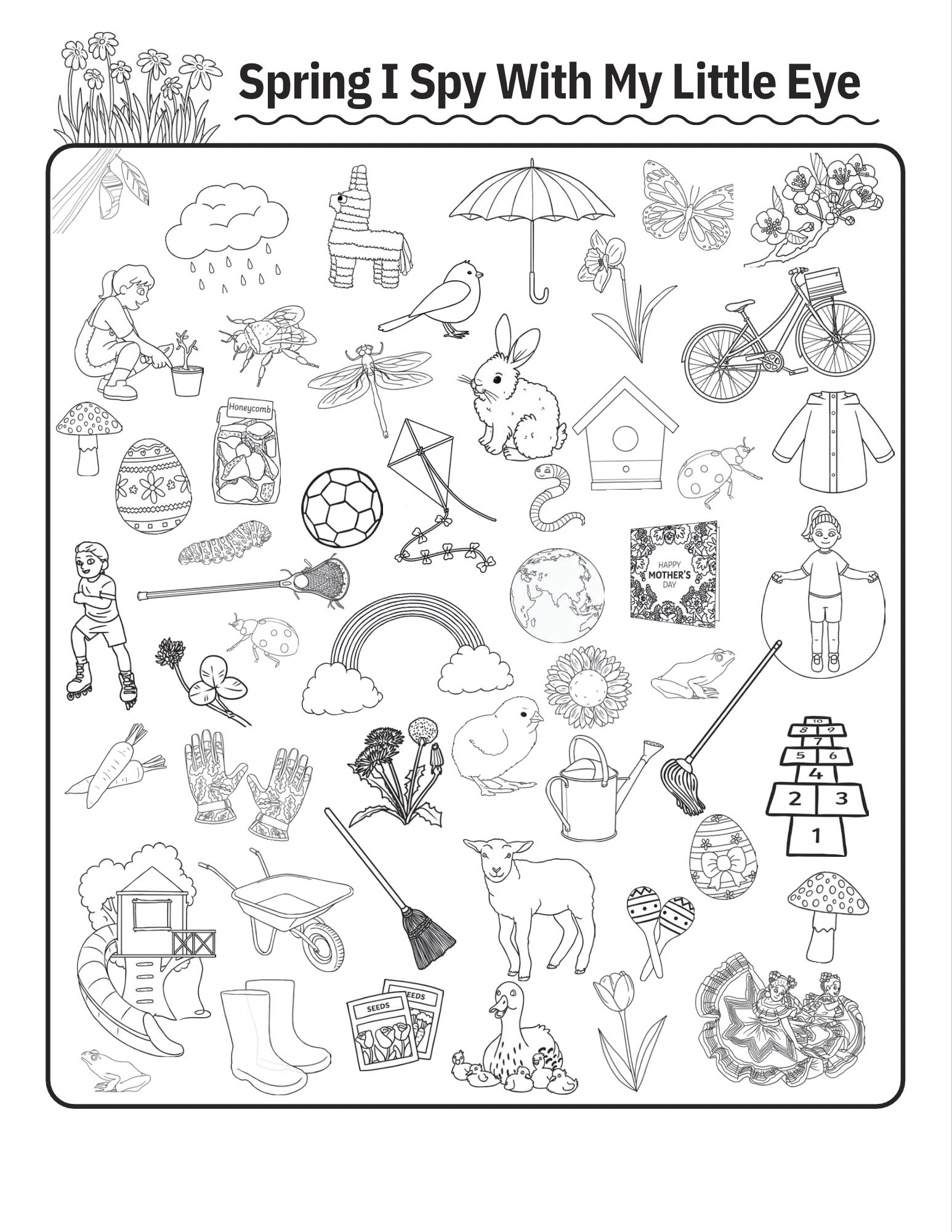 Spring I Spy With My Little Eye

Honeycomb

HAPPY MOTHER'S DAY

10
8 9
7
5 6
4
2 3
1

SEEDS
SEEDS