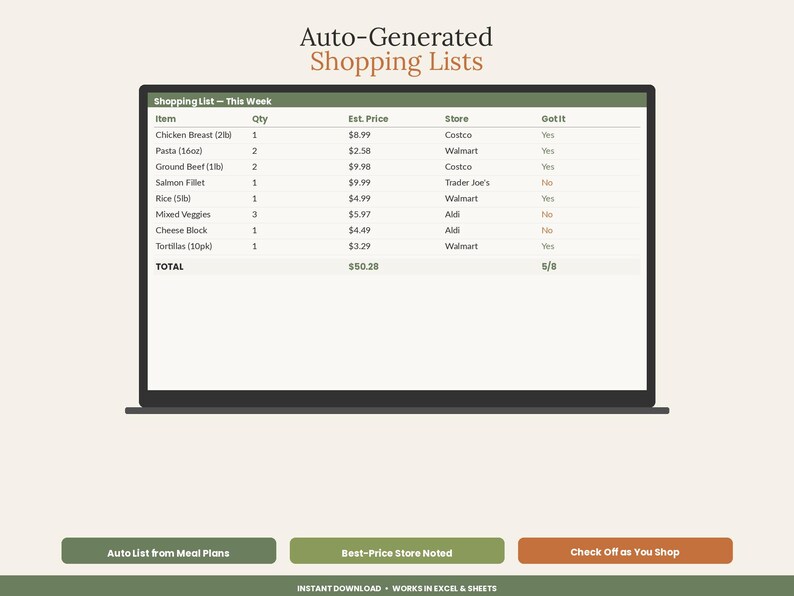 Auto-Generated
Shopping Lists

Shopping List — This Week

| Item | Qty | Est. Price | Store | Got It |
|---|---|---|---|---|
| Chicken Breast (2lb) | 1 | $8.99 | Costco | Yes |
| Pasta (16oz) | 2 | $2.58 | Walmart | Yes |
| Ground Beef (1lb) | 2 | $9.98 | Costco | Yes |
| Salmon Fillet | 1 | $9.99 | Trader Joe's | No |
| Rice (5lb) | 1 | $4.99 | Walmart | Yes |
| Mixed Veggies | 3 | $5.97 | Aldi | No |
| Cheese Block | 1 | $4.49 | Aldi | No |
| Tortillas (10pk) | 1 | $3.29 | Walmart | Yes |
| TOTAL | | $50.28 | | 5/8 |

Auto List from Meal Plans

Best-Price Store Noted

Check Off as You Shop

INSTANT DOWNLOAD • WORKS IN EXCEL & SHEETS