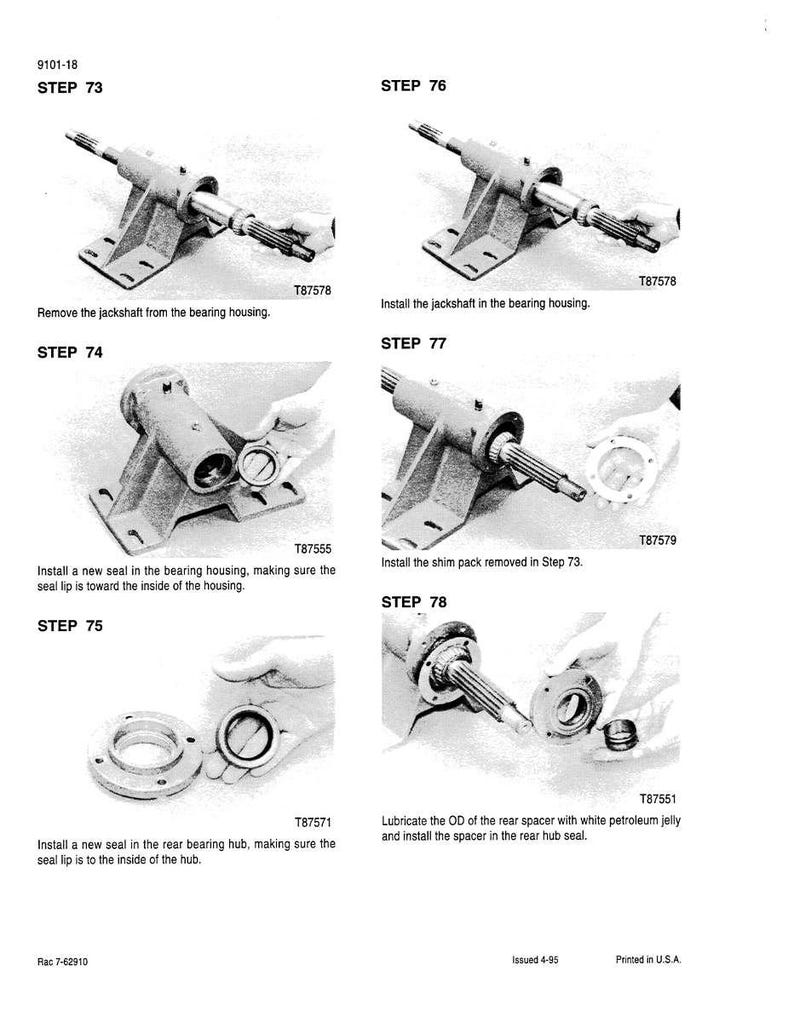 9101-18

STEP 73

T87578

Remove the jackshaft from the bearing housing.

STEP 74

T87555

Install a new seal in the bearing housing, making sure the seal lip is toward the inside of the housing.

STEP 75

T87571

Install a new seal in the rear bearing hub, making sure the seal lip is to the inside of the hub.

STEP 76

T87578

Install the jackshaft in the bearing housing.

STEP 77

T87579

Install the shim pack removed in Step 73.

STEP 78

T87551

Lubricate the OD of the rear spacer with white petroleum jelly and install the spacer in the rear hub seal.

Rac 7-62910

Issued 4-95

Printed in U.S.A.