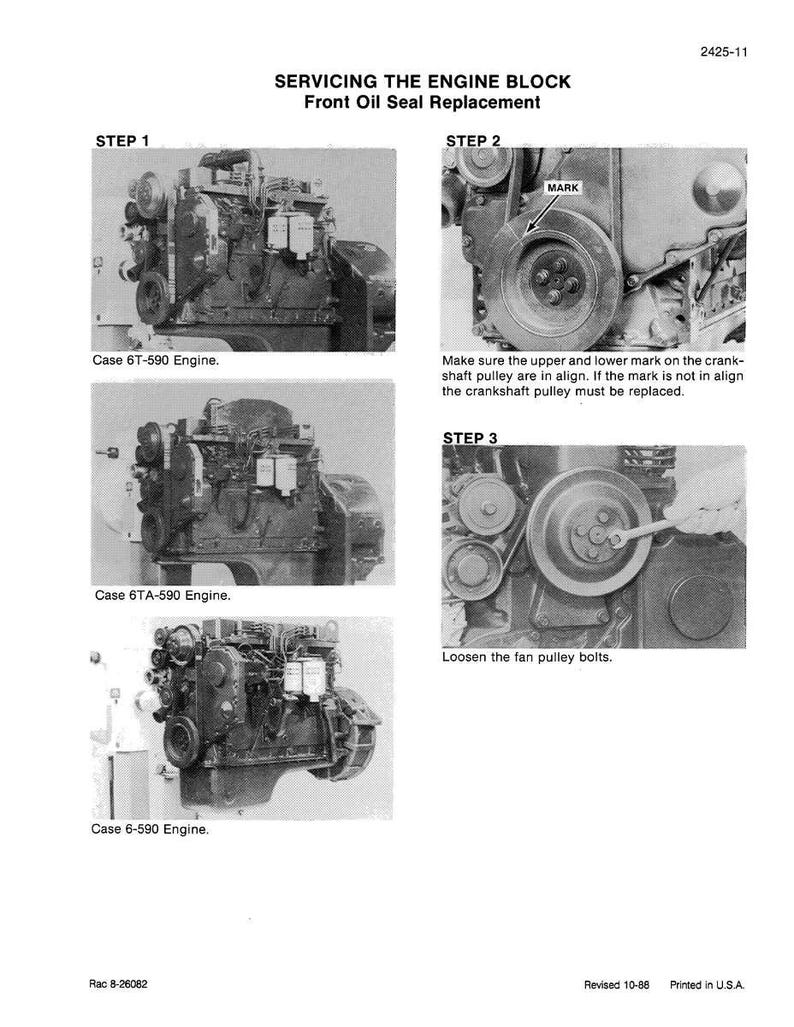 2425-11

SERVICING THE ENGINE BLOCK
Front Oil Seal Replacement

STEP 1

Case 6T-590 Engine.

Case 6TA-590 Engine.

Case 6-590 Engine.

STEP 2

MARK

Make sure the upper and lower mark on the crankshaft pulley are in align. If the mark is not in align the crankshaft pulley must be replaced.

STEP 3

Loosen the fan pulley bolts.

Rac 8-26082

Revised 10-88 Printed in U.S.A.