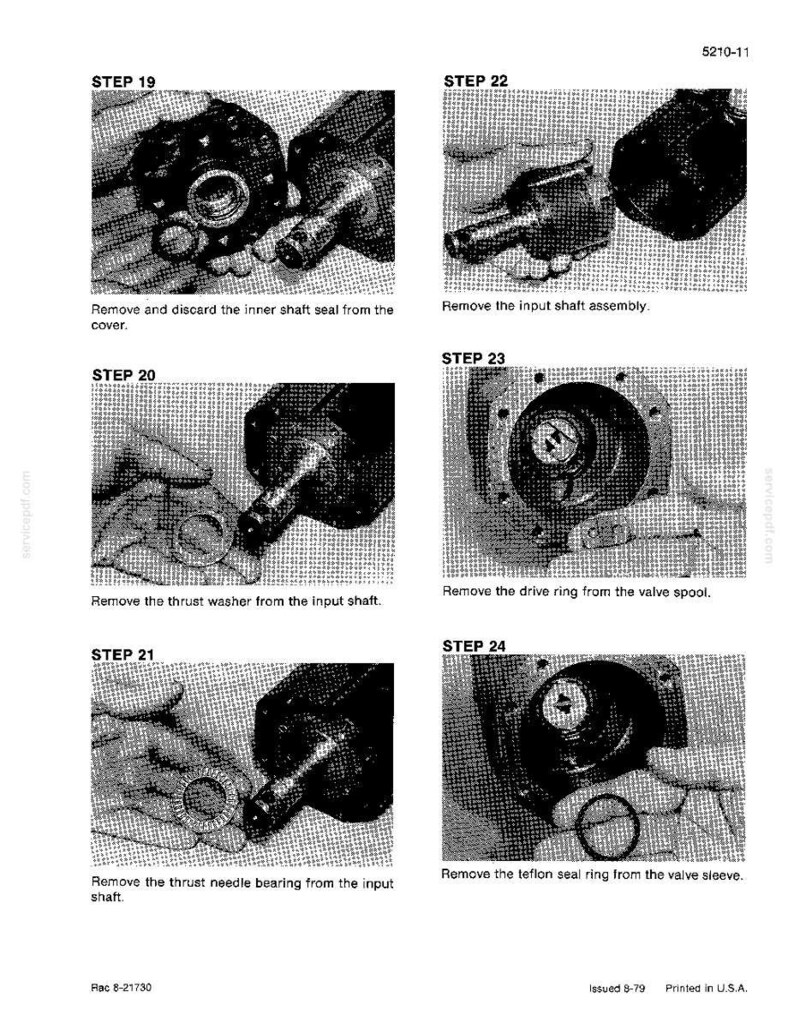 5210-11

STEP 19

Remove and discard the inner shaft seal from the cover.

STEP 20

Remove the thrust washer from the input shaft.

STEP 21

Remove the thrust needle bearing from the input shaft.

STEP 22

Remove the input shaft assembly.

STEP 23

Remove the drive ring from the valve spool.

STEP 24

Remove the teflon seal ring from the valve sleeve.

servicepdf.com

servicepdf.com

Rac 8-21730

Issued 8-79 Printed in U.S.A.