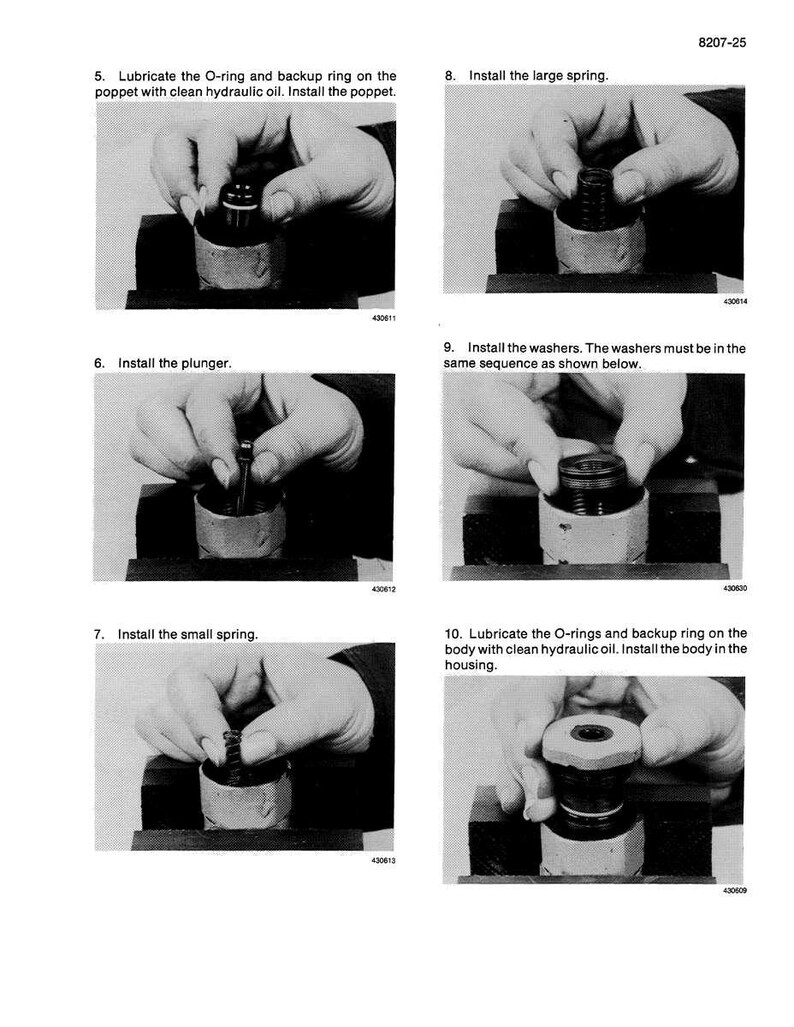 8207-25

5. Lubricate the O-ring and backup ring on the poppet with clean hydraulic oil. Install the poppet.

430611

6. Install the plunger.

430612

7. Install the small spring.

430613

8. Install the large spring.

430614

9. Install the washers. The washers must be in the same sequence as shown below.

430630

10. Lubricate the O-rings and backup ring on the body with clean hydraulic oil. Install the body in the housing.

430609