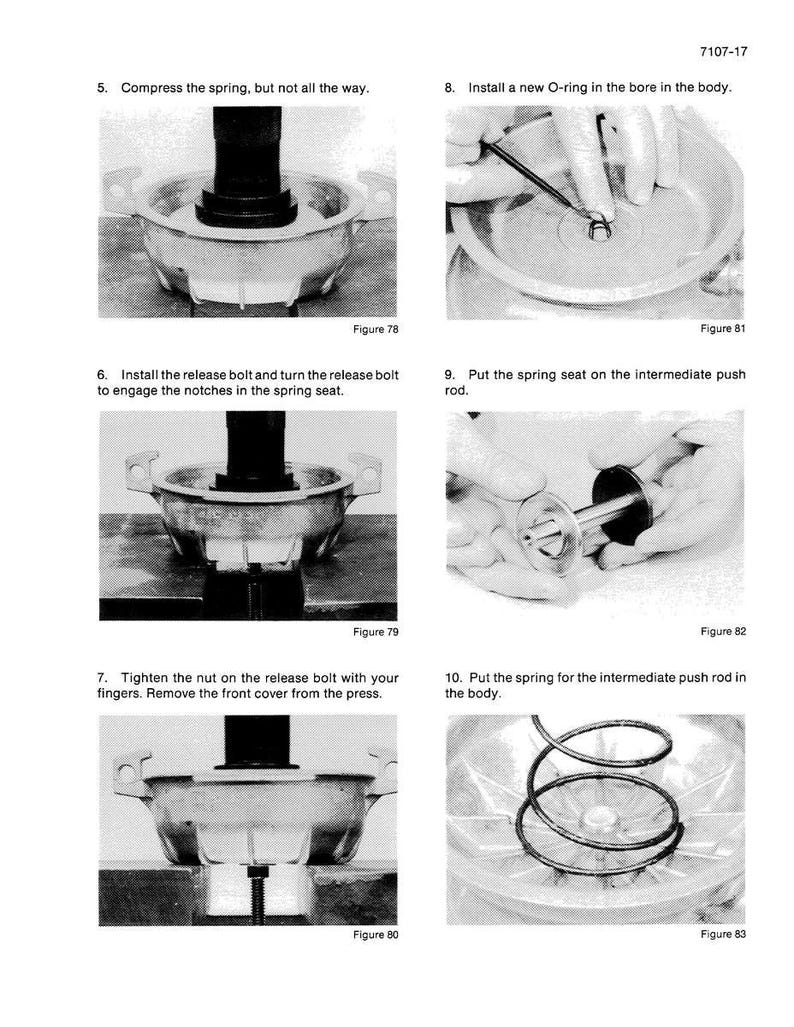 7107-17

5. Compress the spring, but not all the way.

Figure 78

6. Install the release bolt and turn the release bolt to engage the notches in the spring seat.

Figure 79

7. Tighten the nut on the release bolt with your fingers. Remove the front cover from the press.

Figure 80

8. Install a new O-ring in the bore in the body.

Figure 81

9. Put the spring seat on the intermediate push rod.

Figure 82

10. Put the spring for the intermediate push rod in the body.

Figure 83