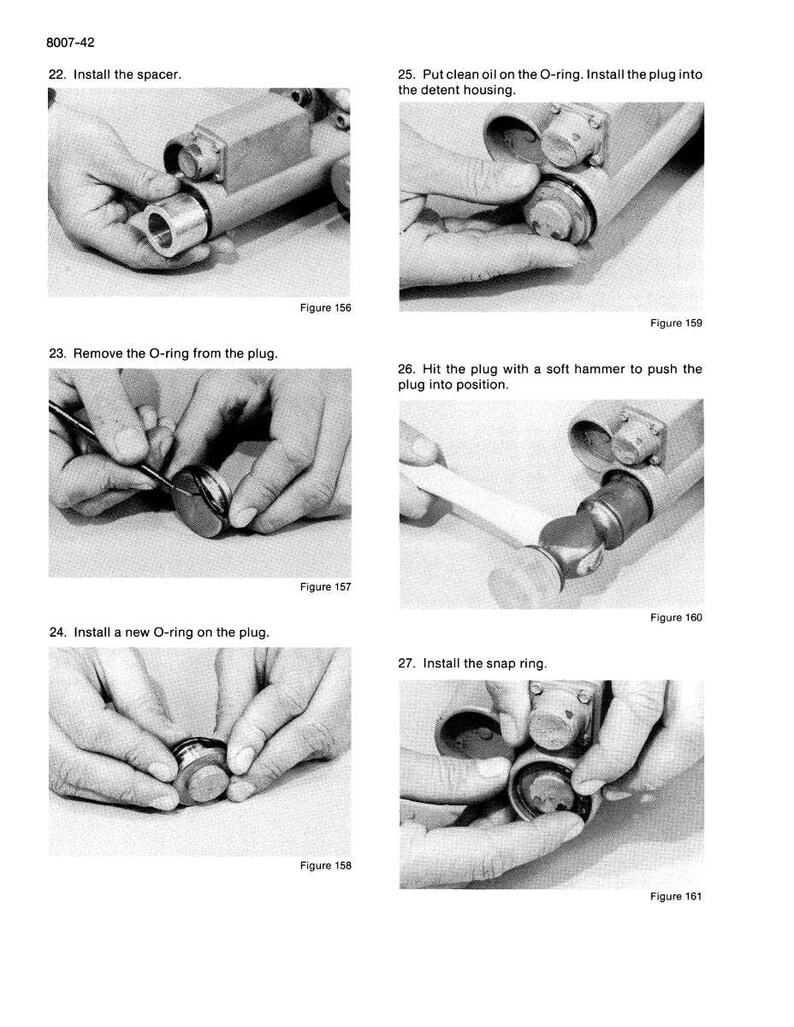 8007-42

22. Install the spacer.

Figure 156

23. Remove the O-ring from the plug.

Figure 157

24. Install a new O-ring on the plug.

Figure 158

25. Put clean oil on the O-ring. Install the plug into the detent housing.

Figure 159

26. Hit the plug with a soft hammer to push the plug into position.

Figure 160

27. Install the snap ring.

Figure 161