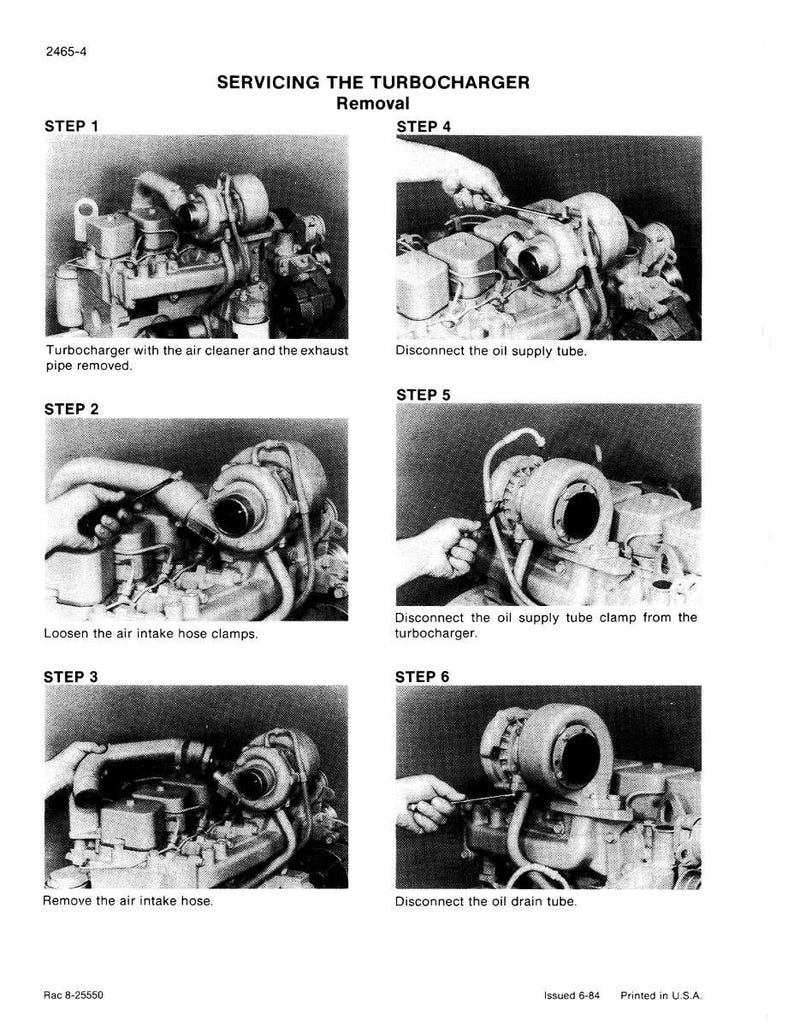 2465-4

SERVICING THE TURBOCHARGER
Removal

STEP 1

Turbocharger with the air cleaner and the exhaust pipe removed.

STEP 2

Loosen the air intake hose clamps.

STEP 3

Remove the air intake hose.

STEP 4

Disconnect the oil supply tube.

STEP 5

Disconnect the oil supply tube clamp from the turbocharger.

STEP 6

Disconnect the oil drain tube.

Rac 8-25550

Issued 6-84 Printed in U.S.A.