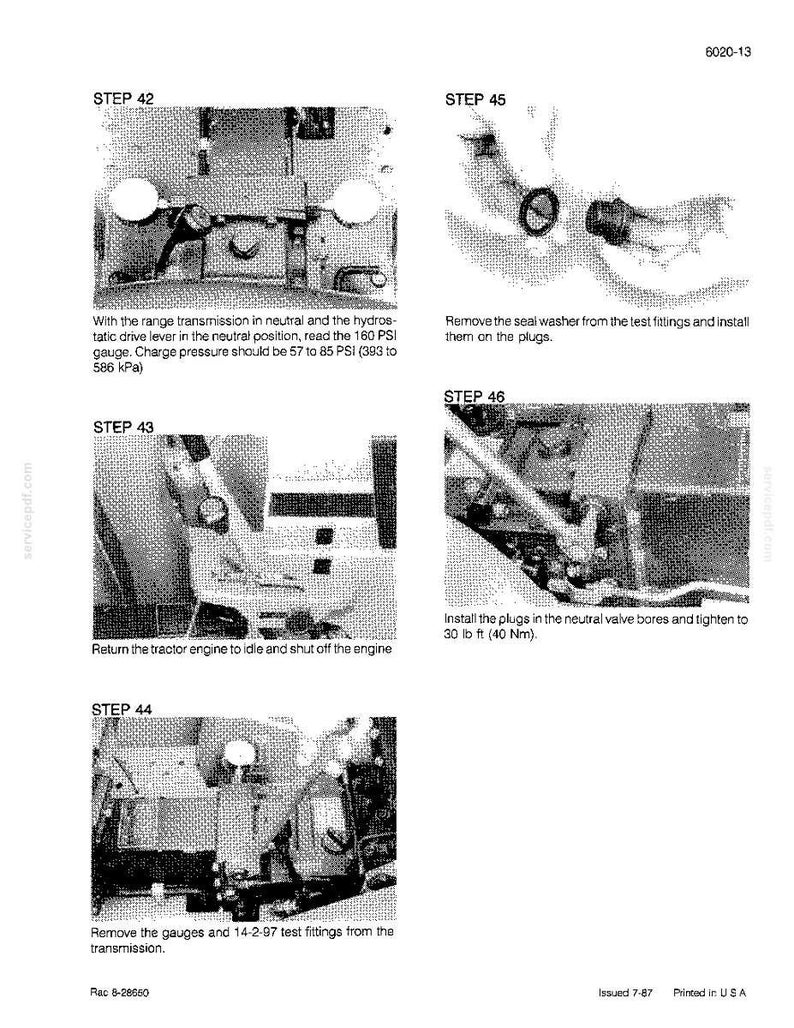 6020-13

STEP 42

With the range transmission in neutral and the hydrostatic drive lever in the neutral position, read the 160 PSI gauge. Charge pressure should be 57 to 85 PSI (393 to 586 kPa)

STEP 43

Return the tractor engine to idle and shut off the engine

STEP 44

Remove the gauges and 14-2-97 test fittings from the transmission.

STEP 45

Remove the seal washer from the test fittings and install them on the plugs.

STEP 46

Install the plugs in the neutral valve bores and tighten to 30 lb ft (40 Nm).

servicepdf.com

servicepdf.com

Rac 8-28650

Issued 7-87 Printed in U S A