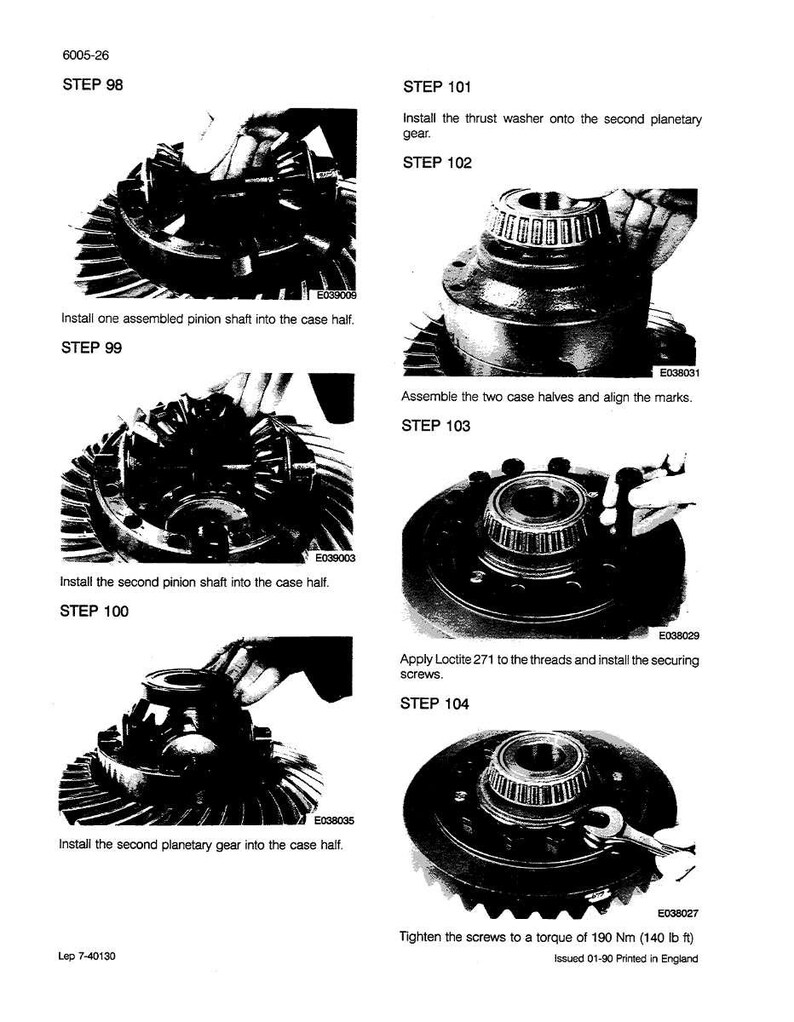 6005-26

STEP 98

E039009

Install one assembled pinion shaft into the case half.

STEP 99

E039003

Install the second pinion shaft into the case half.

STEP 100

E038035

Install the second planetary gear into the case half.

STEP 101

Install the thrust washer onto the second planetary gear.

STEP 102

E038031

Assemble the two case halves and align the marks.

STEP 103

E038029

Apply Loctite 271 to the threads and install the securing screws.

STEP 104

E038027

Tighten the screws to a torque of 190 Nm (140 lb ft)

Lep 7-40130

Issued 01-90 Printed in England