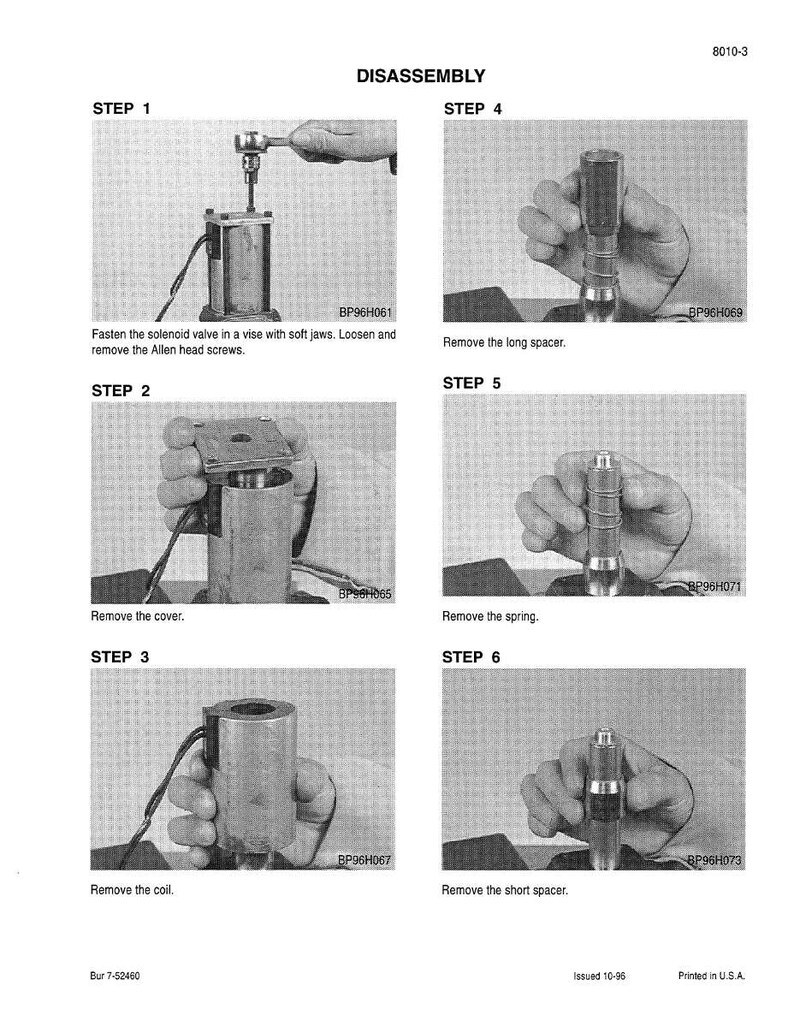 8010-3

DISASSEMBLY

STEP 1

BP96H061

Fasten the solenoid valve in a vise with soft jaws. Loosen and remove the Allen head screws.

STEP 2

BP96H065

Remove the cover.

STEP 3

BP96H067

Remove the coil.

STEP 4

BP96H069

Remove the long spacer.

STEP 5

BP96H071

Remove the spring.

STEP 6

BP96H073

Remove the short spacer.

Bur 7-52460

Issued 10-96

Printed in U.S.A.