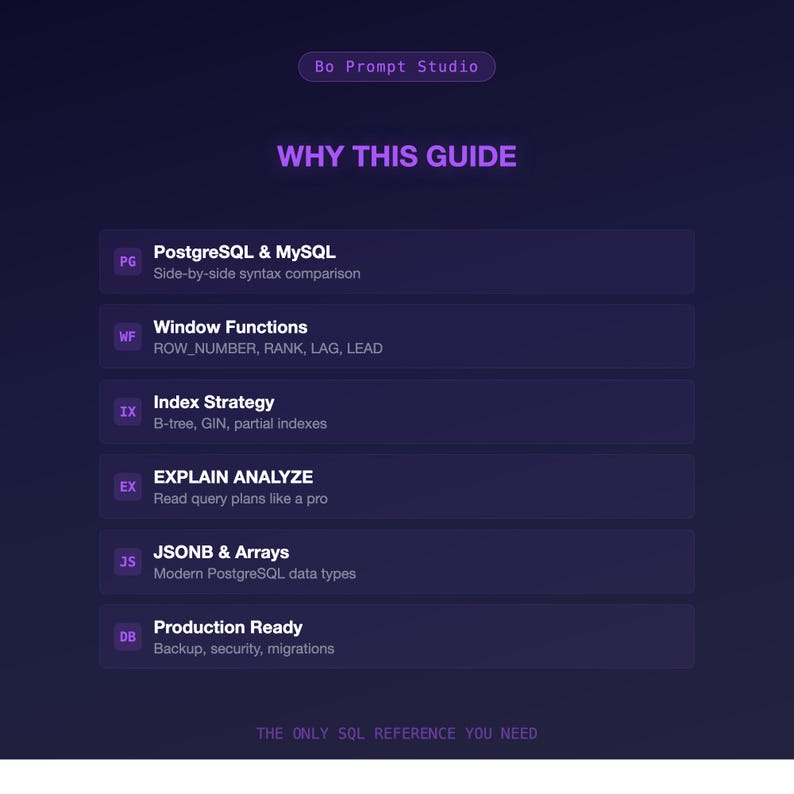 Bo Prompt Studio

WHY THIS GUIDE

PG
PostgreSQL & MySQL
Side-by-side syntax comparison

WF
Window Functions
ROW_NUMBER, RANK, LAG, LEAD

IX
Index Strategy
B-tree, GIN, partial indexes

EX
EXPLAIN ANALYZE
Read query plans like a pro

JS
JSONB & Arrays
Modern PostgreSQL data types

DB
Production Ready
Backup, security, migrations

THE ONLY SQL REFERENCE YOU NEED