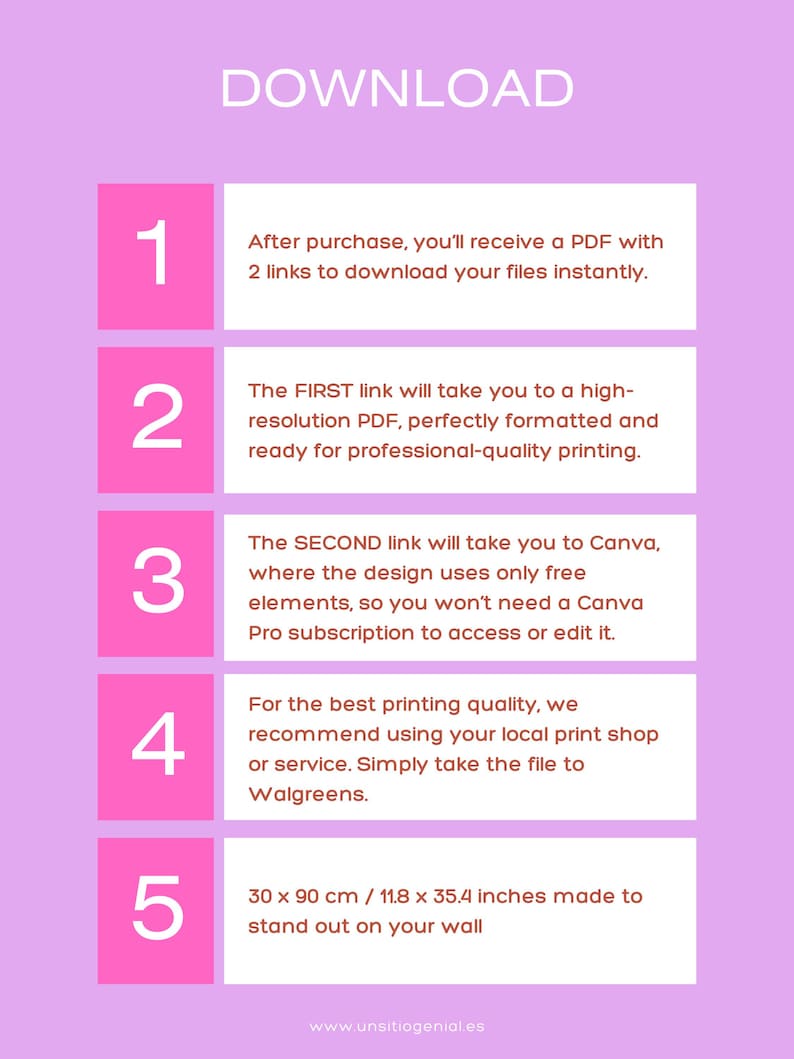 DOWNLOAD

1

After purchase, you'll receive a PDF with 2 links to download your files instantly.

2

The FIRST link will take you to a high-resolution PDF, perfectly formatted and ready for professional-quality printing.

3

The SECOND link will take you to Canva, where the design uses only free elements, so you won't need a Canva Pro subscription to access or edit it.

4

For the best printing quality, we recommend using your local print shop or service. Simply take the file to Walgreens.

5

30 x 90 cm / 11.8 x 35.4 inches made to stand out on your wall

www.unsitiogenial.es