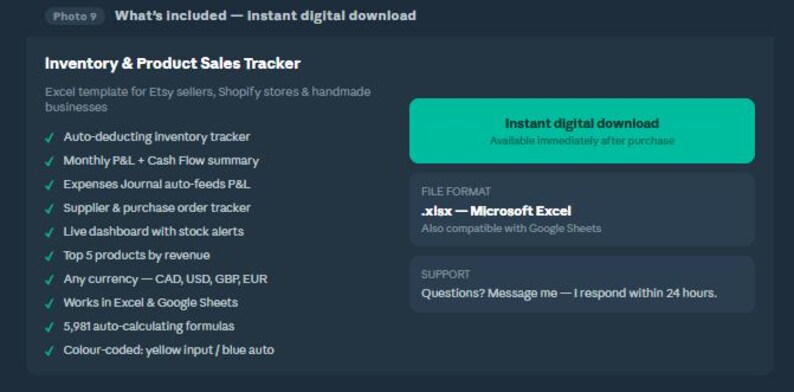 Photo 9 What's included — instant digital download

Inventory & Product Sales Tracker

Excel template for Etsy sellers, Shopify stores & handmade businesses

✓ Auto-deducting inventory tracker
✓ Monthly P&L + Cash Flow summary
✓ Expenses Journal auto-feeds P&L
✓ Supplier & purchase order tracker
✓ Live dashboard with stock alerts
✓ Top 5 products by revenue
✓ Any currency — CAD, USD, GBP, EUR
✓ Works in Excel & Google Sheets
✓ 5,981 auto-calculating formulas
✓ Colour-coded: yellow input / blue auto

Instant digital download
Available immediately after purchase

FILE FORMAT
.xlsx — Microsoft Excel
Also compatible with Google Sheets

SUPPORT
Questions? Message me — I respond within 24 hours.