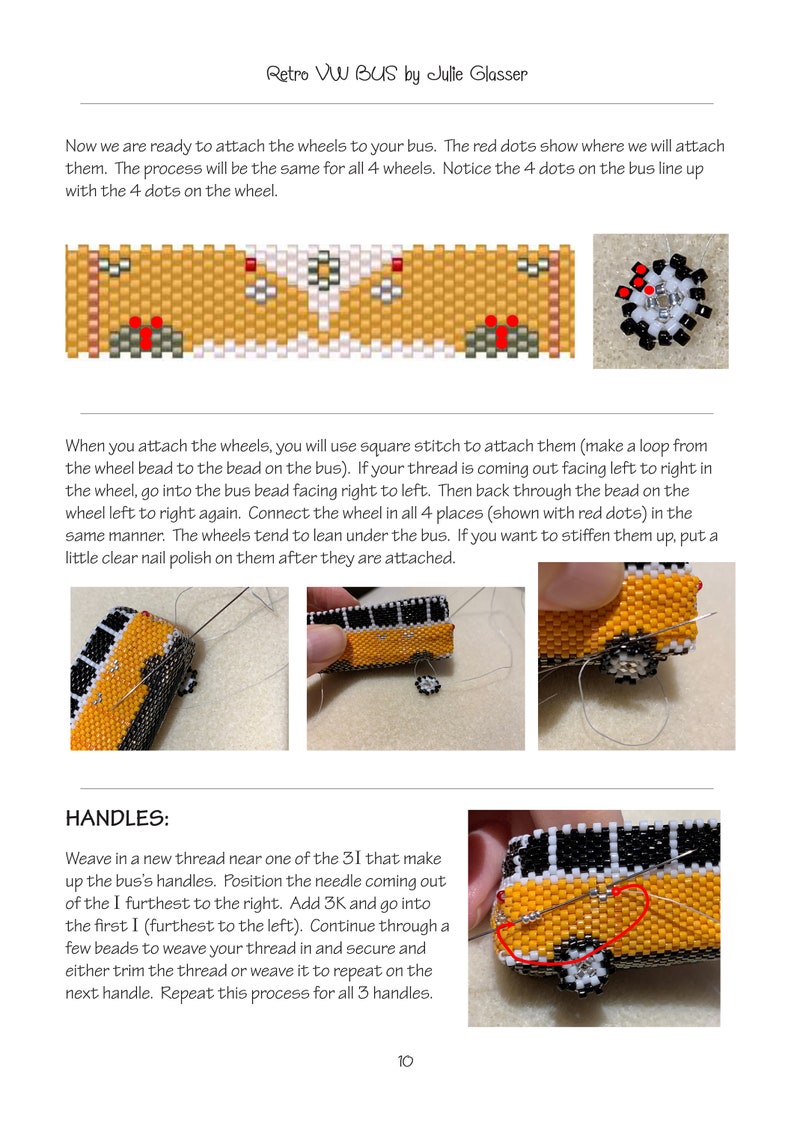 Retro VW BUS by Julie Glasser

Now we are ready to attach the wheels to your bus. The red dots show where we will attach them. The process will be the same for all 4 wheels. Notice the 4 dots on the bus line up with the 4 dots on the wheel.

When you attach the wheels, you will use square stitch to attach them (make a loop from the wheel bead to the bead on the bus). If your thread is coming out facing left to right in the wheel, go into the bus bead facing right to left. Then back through the bead on the wheel left to right again. Connect the wheel in all 4 places (shown with red dots) in the same manner. The wheels tend to lean under the bus. If you want to stiffen them up, put a little clear nail polish on them after they are attached.

HANDLES:

Weave in a new thread near one of the 3I that make up the bus's handles. Position the needle coming out of the I furthest to the right. Add 3K and go into the first I (furthest to the left). Continue through a few beads to weave your thread in and secure and either trim the thread or weave it to repeat on the next handle. Repeat this process for all 3 handles.

10