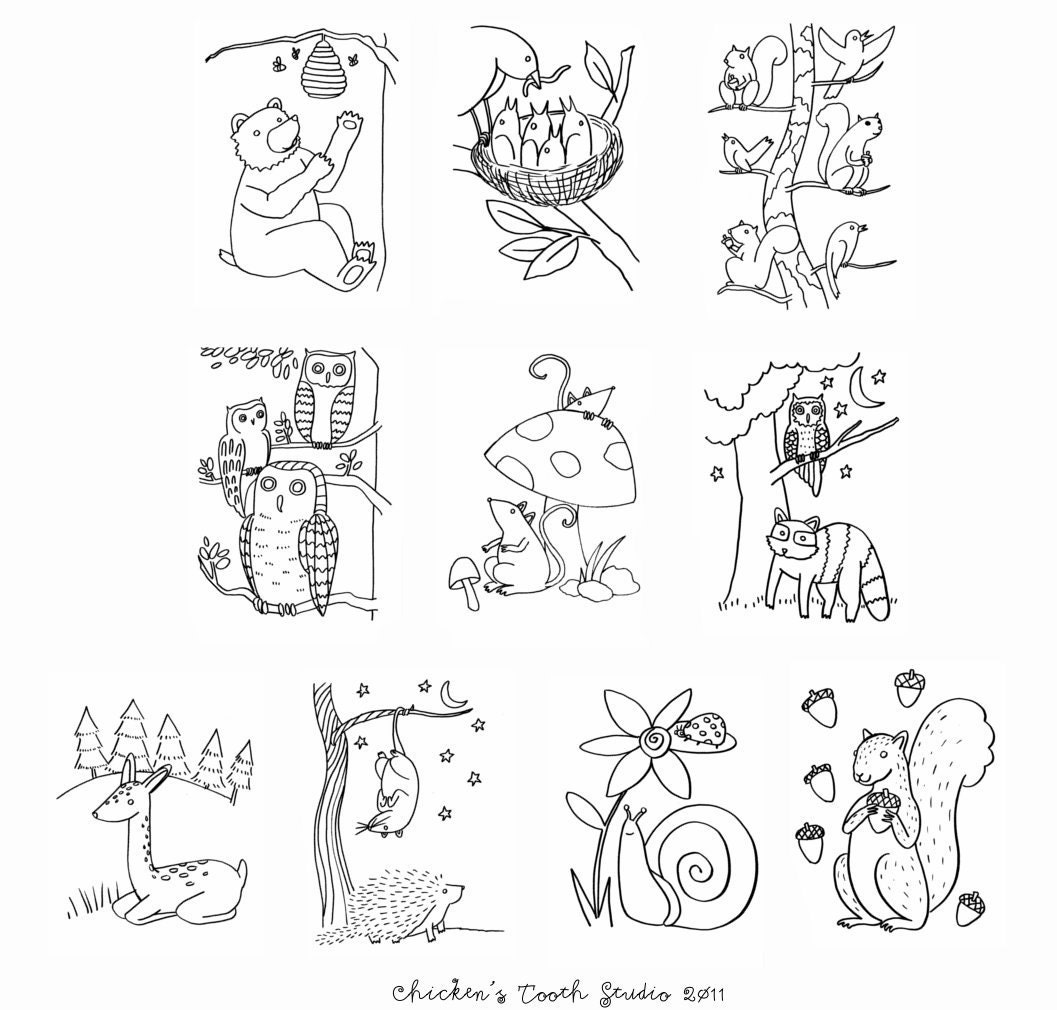 Chicken's Tooth Studio 2011